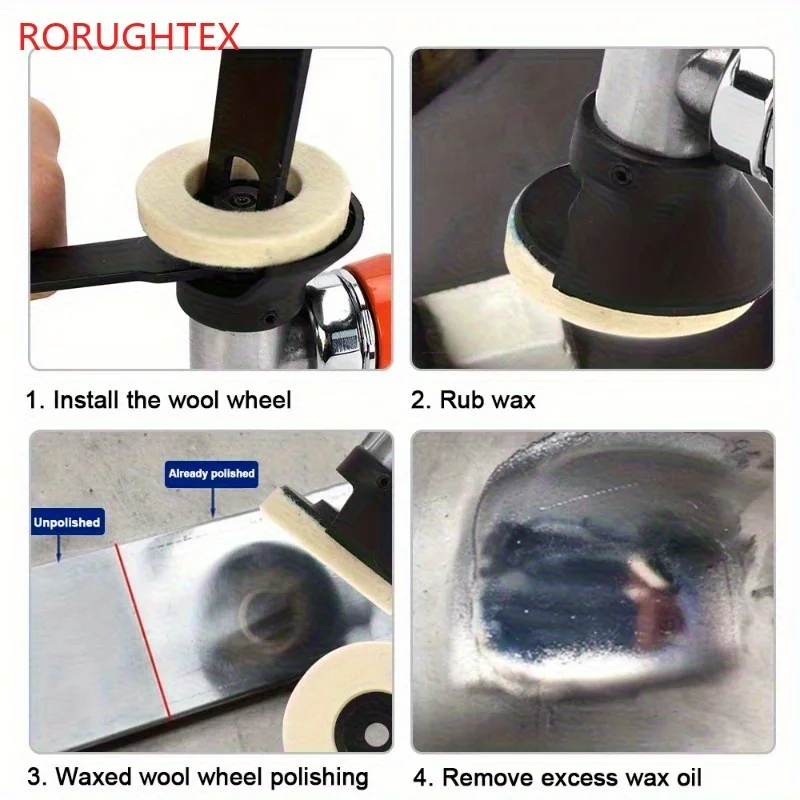 RORUGHTEX

1. Install the wool wheel

2. Rub wax

Already polished

Unpolished

3. Waxed wool wheel polishing

4. Remove excess wax oil