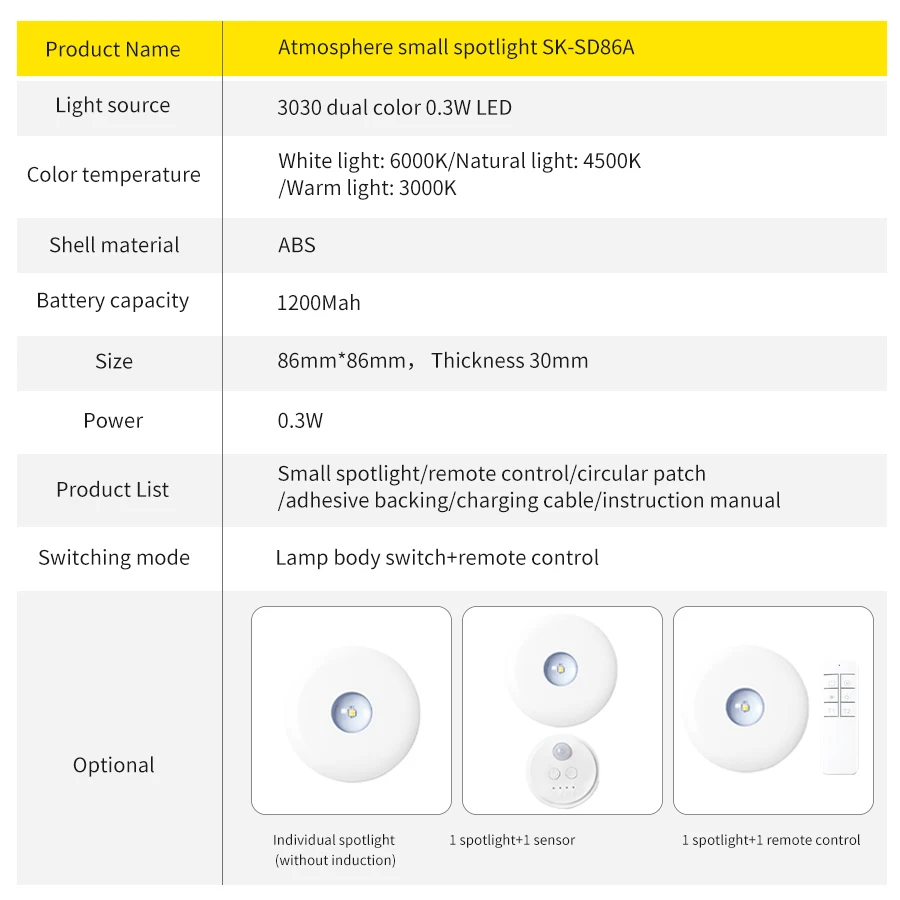 | Product Name | Atmosphere small spotlight SK-SD86A |
|---|---|
| Light source | 3030 dual color 0.3W LED |
| Color temperature | White light: 6000K/Natural light: 4500K /Warm light: 3000K |
| Shell material | ABS |
| Battery capacity | 1200Mah |
| Size | 86mm*86mm， Thickness 30mm |
| Power | 0.3W |
| Product List | Small spotlight/remote control/circular patch /adhesive backing/charging cable/instruction manual |
| Switching mode | Lamp body switch+remote control |
| Optional | Individual spotlight (without induction) 1 spotlight+1 sensor 1 spotlight+1 remote control |