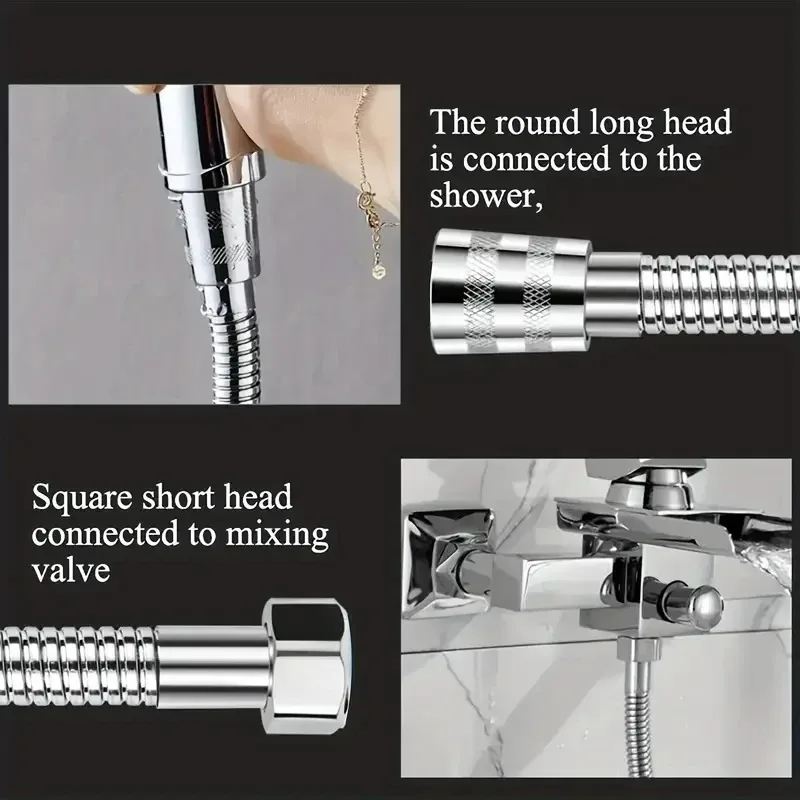 The round long head is connected to the shower,

Square short head connected to mixing valve