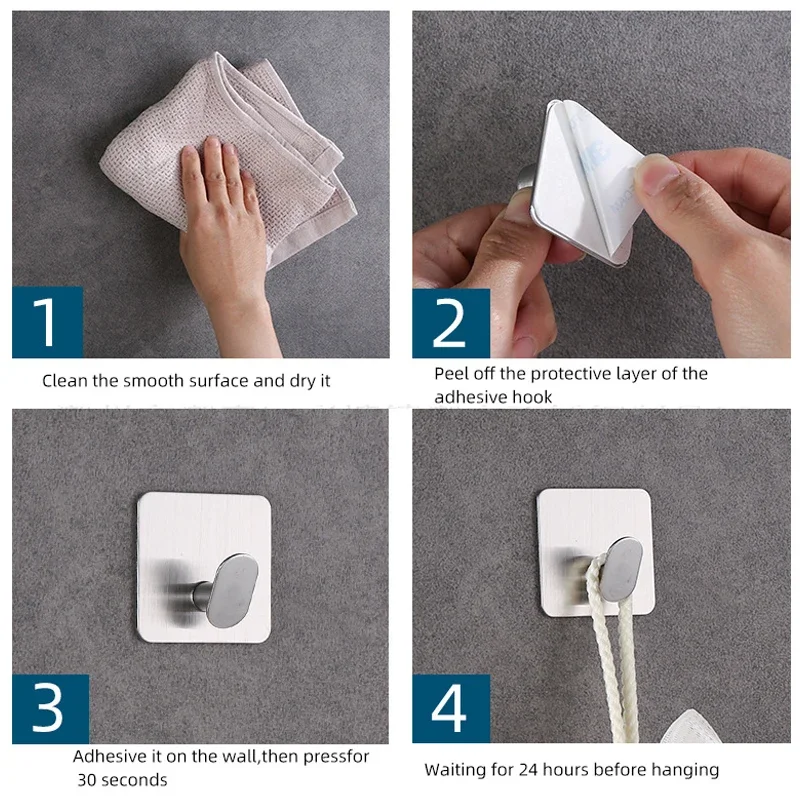 1

Clean the smooth surface and dry it

2

Peel off the protective layer of the adhesive hook

3

Adhesive it on the wall,then pressfor 30 seconds

4

Waiting for 24 hours before hanging