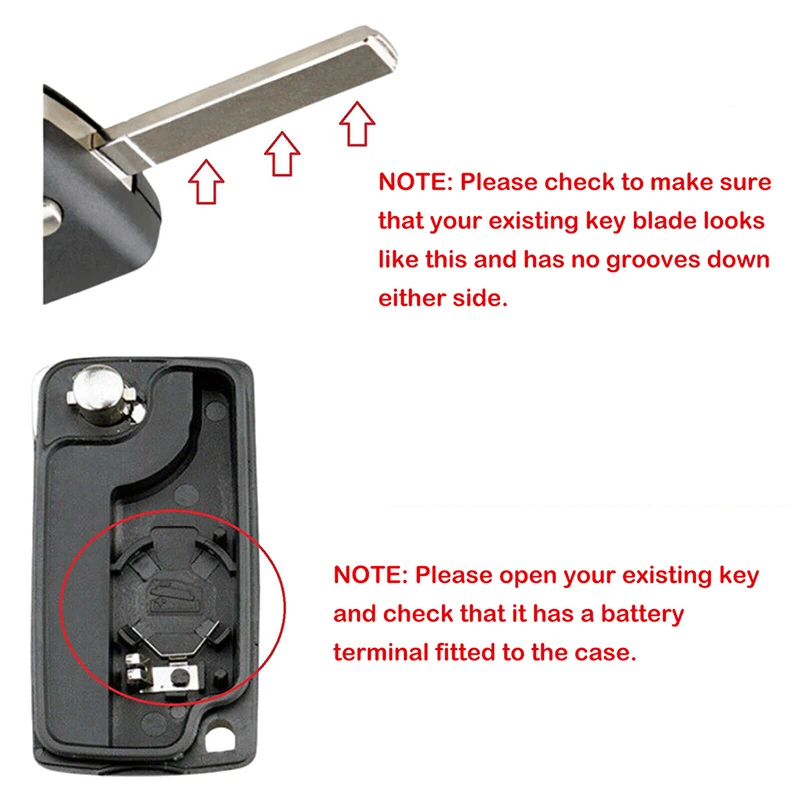 NOTE: Please check to make sure that your existing key blade looks like this and has no grooves down either side.

NOTE: Please open your existing key and check that it has a battery terminal fitted to the case.