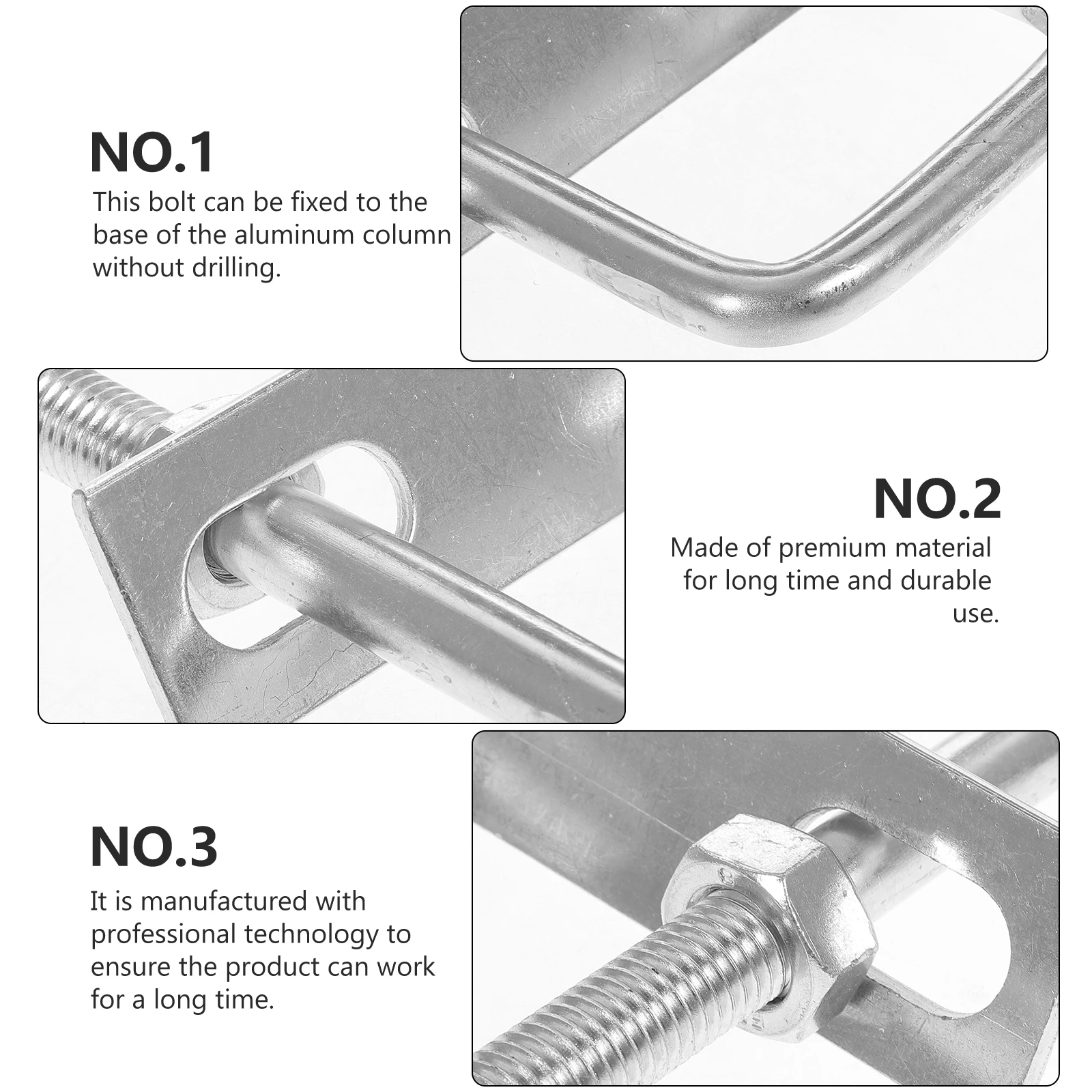 NO.1

This bolt can be fixed to the base of the aluminum column without drilling.

NO.2

Made of premium material for long time and durable use.

NO.3

It is manufactured with professional technology to ensure the product can work for a long time.