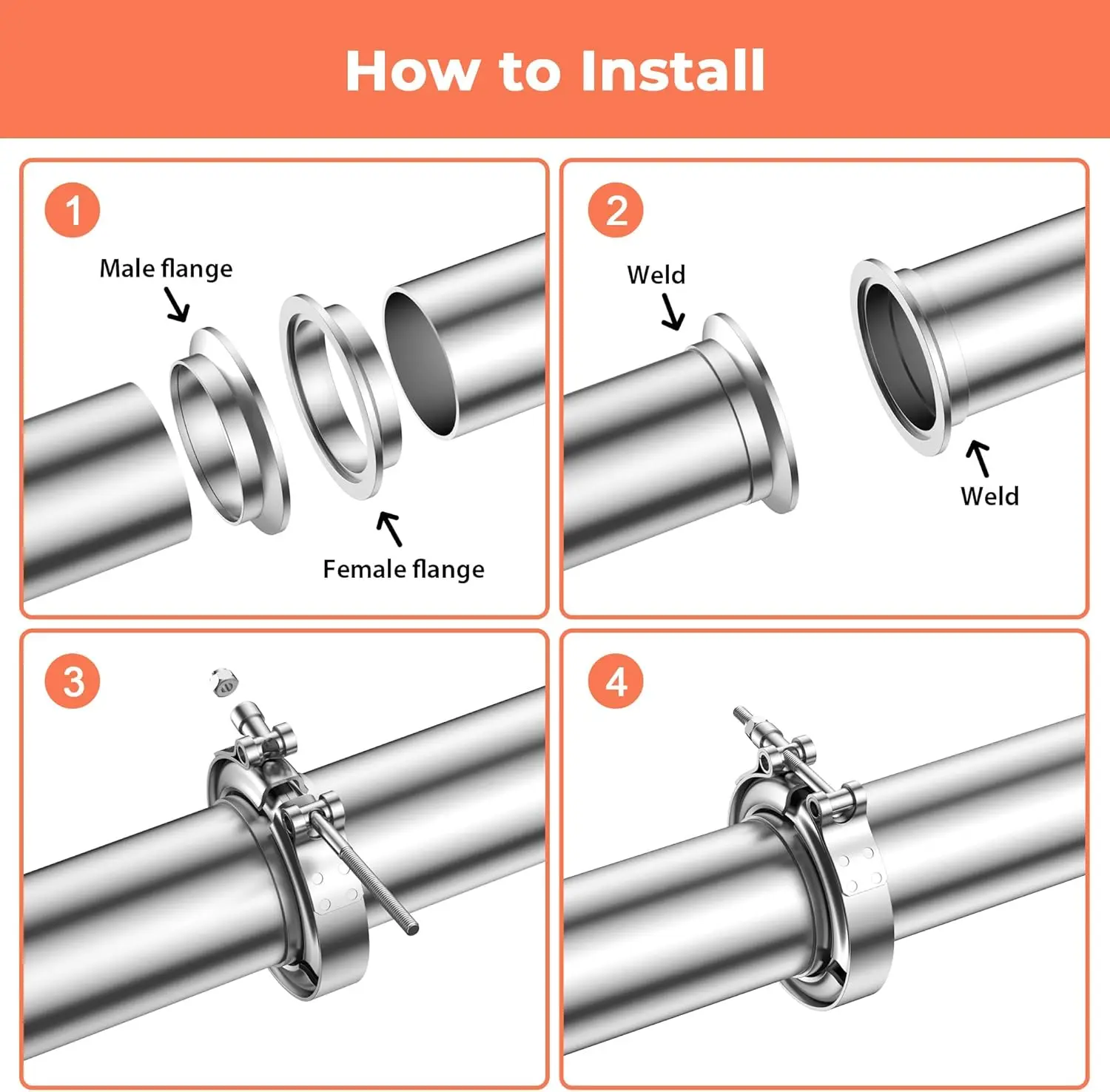 How to Install

1

Male flange

Female flange

2

Weld

Weld

3

4