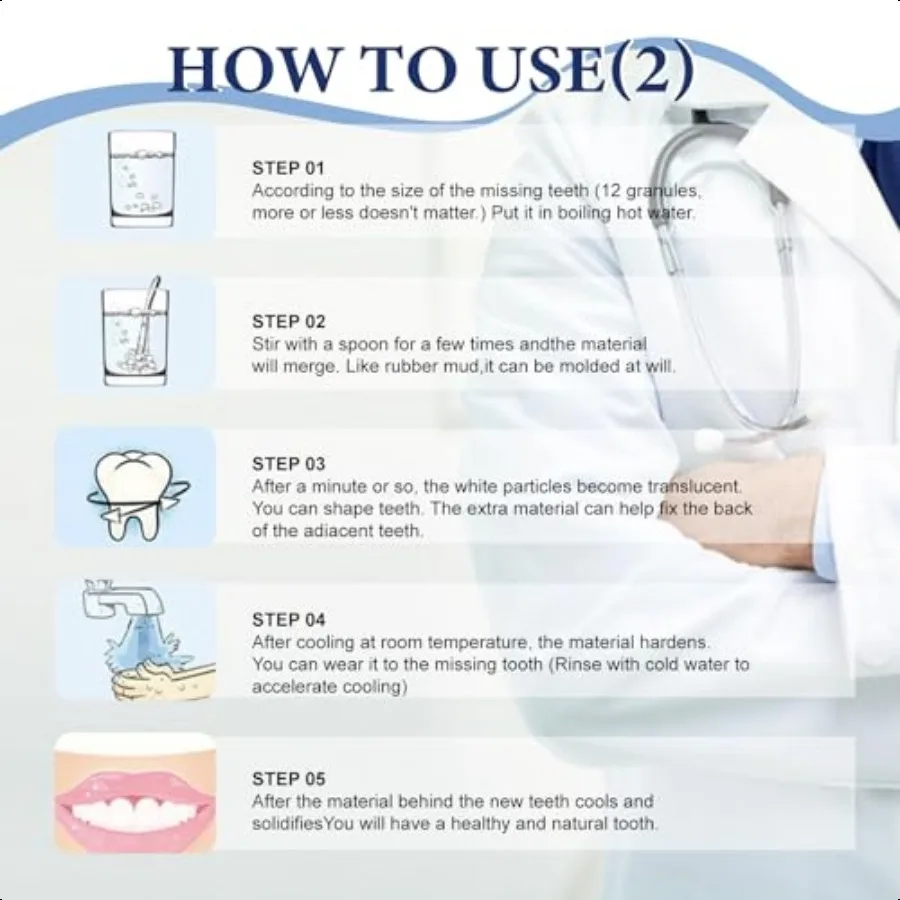 HOW TO USE(2)

STEP 01
According to the size of the missing teeth (12 granules, more or less doesn't matter.) Put it in boiling hot water.

STEP 02
Stir with a spoon for a few times andthe material will merge. Like rubber mud,it can be molded at will.

STEP 03
After a minute or so, the white particles become translucent. You can shape teeth. The extra material can help fix the back of the adiacent teeth.

STEP 04
After cooling at room temperature, the material hardens. You can wear it to the missing tooth (Rinse with cold water to accelerate cooling)

STEP 05
After the material behind the new teeth cools and solidifiesYou will have a healthy and natural tooth.