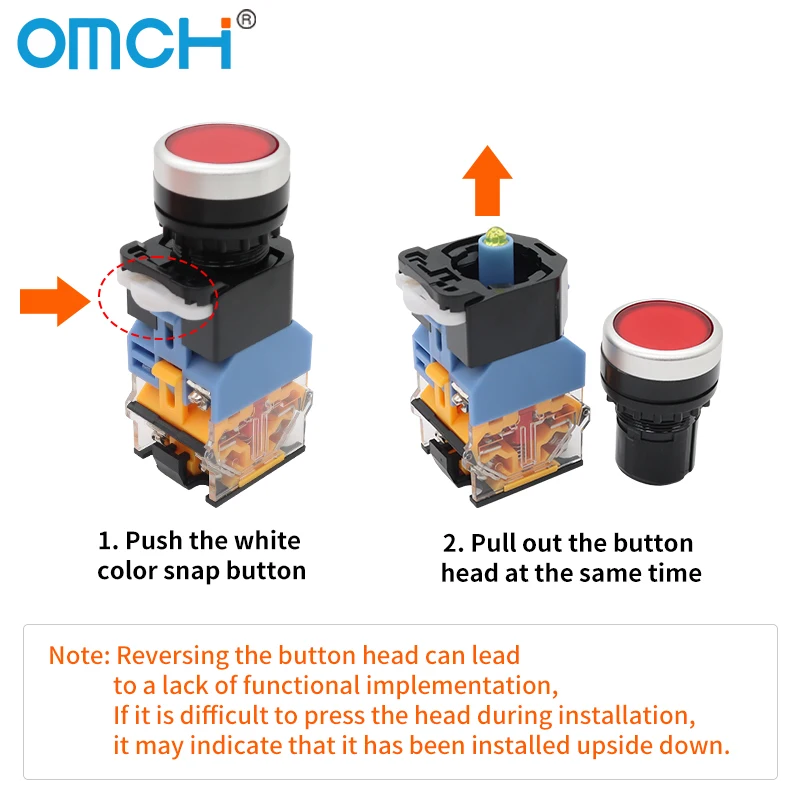 OMCH®

1. Push the white color snap button

2. Pull out the button head at the same time

Note: Reversing the button head can lead to a lack of functional implementation, If it is difficult to press the head during installation, it may indicate that it has been installed upside down.