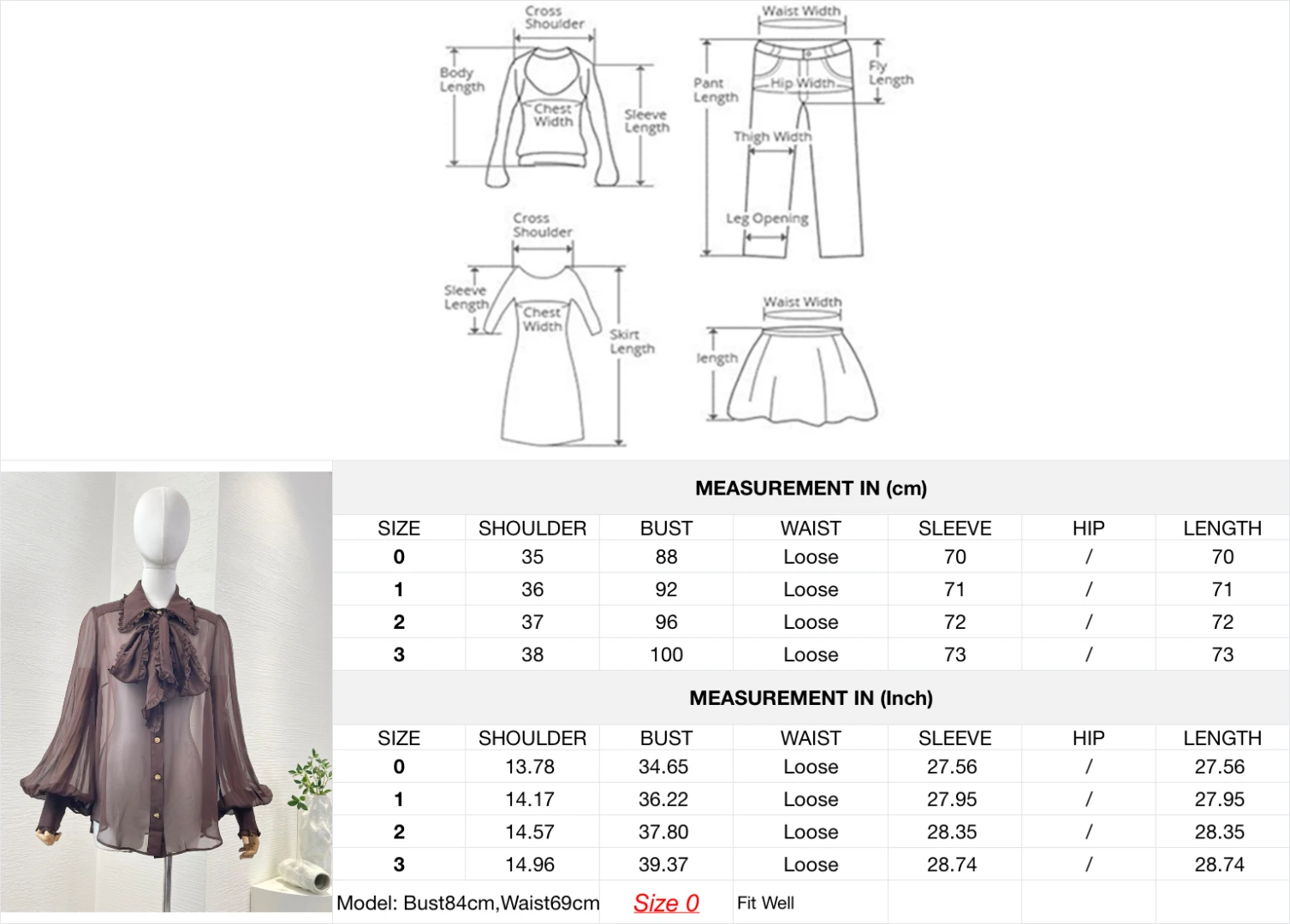 Cross Shoulder
Body Length
Chest Width
Sleeve Length

Waist Width
Pant Length
Hip Width
Fly Length
Thigh Width
Leg Opening

Cross Shoulder
Sleeve Length
Chest Width
Skirt Length

Waist Width
length

MEASUREMENT IN (cm)

| SIZE | SHOULDER | BUST | WAIST | SLEEVE | HIP | LENGTH |
|---|---|---|---|---|---|---|
| 0 | 35 | 88 | Loose | 70 | / | 70 |
| 1 | 36 | 92 | Loose | 71 | / | 71 |
| 2 | 37 | 96 | Loose | 72 | / | 72 |
| 3 | 38 | 100 | Loose | 73 | / | 73 |

MEASUREMENT IN (Inch)

| SIZE | SHOULDER | BUST | WAIST | SLEEVE | HIP | LENGTH |
|---|---|---|---|---|---|---|
| 0 | 13.78 | 34.65 | Loose | 27.56 | / | 27.56 |
| 1 | 14.17 | 36.22 | Loose | 27.95 | / | 27.95 |
| 2 | 14.57 | 37.80 | Loose | 28.35 | / | 28.35 |
| 3 | 14.96 | 39.37 | Loose | 28.74 | / | 28.74 |

Model: Bust84cm,Waist69cm Size 0 Fit Well