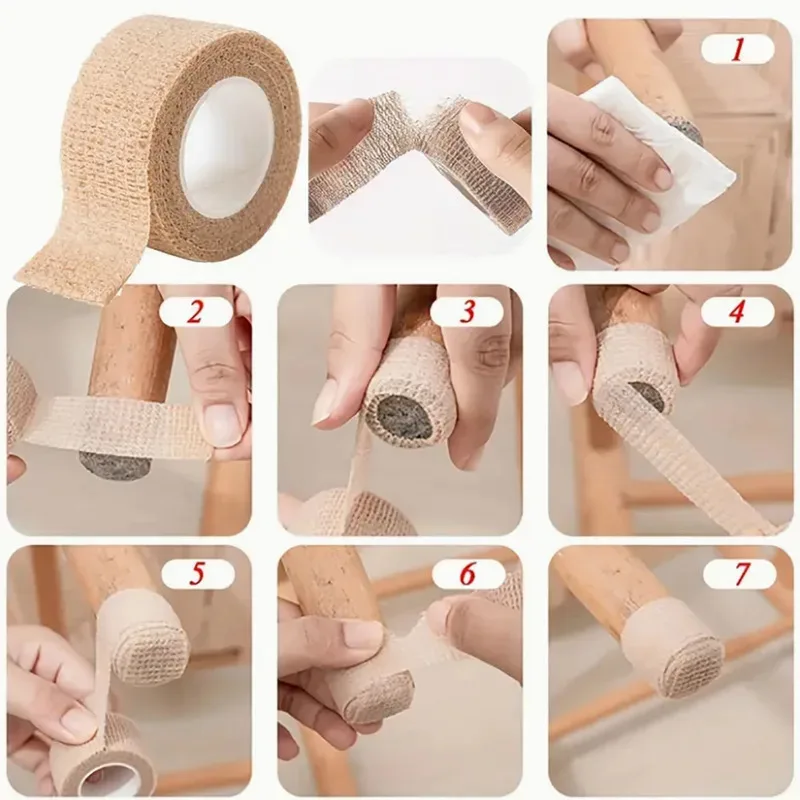 1

2

3

4

5

6

7