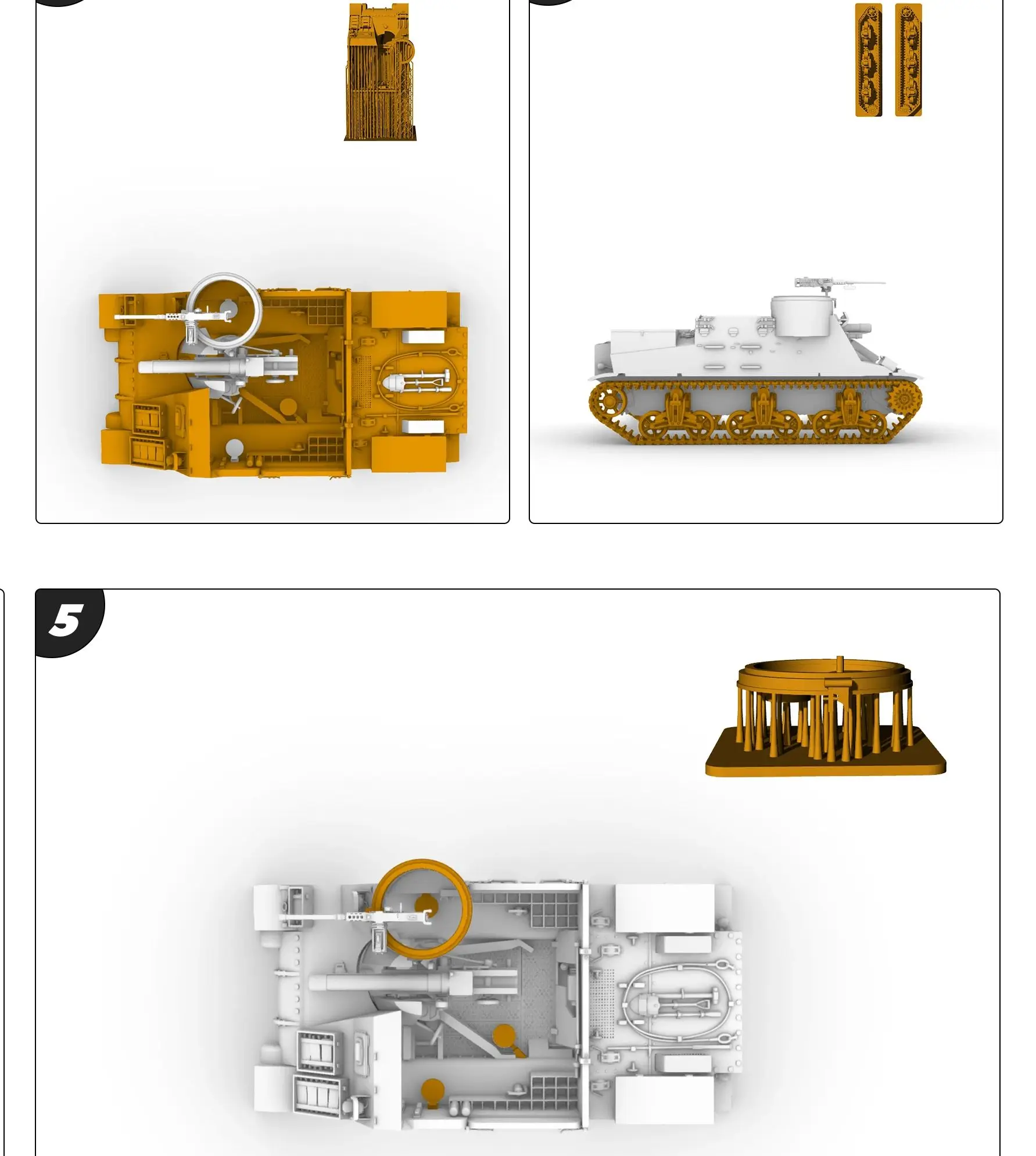 5