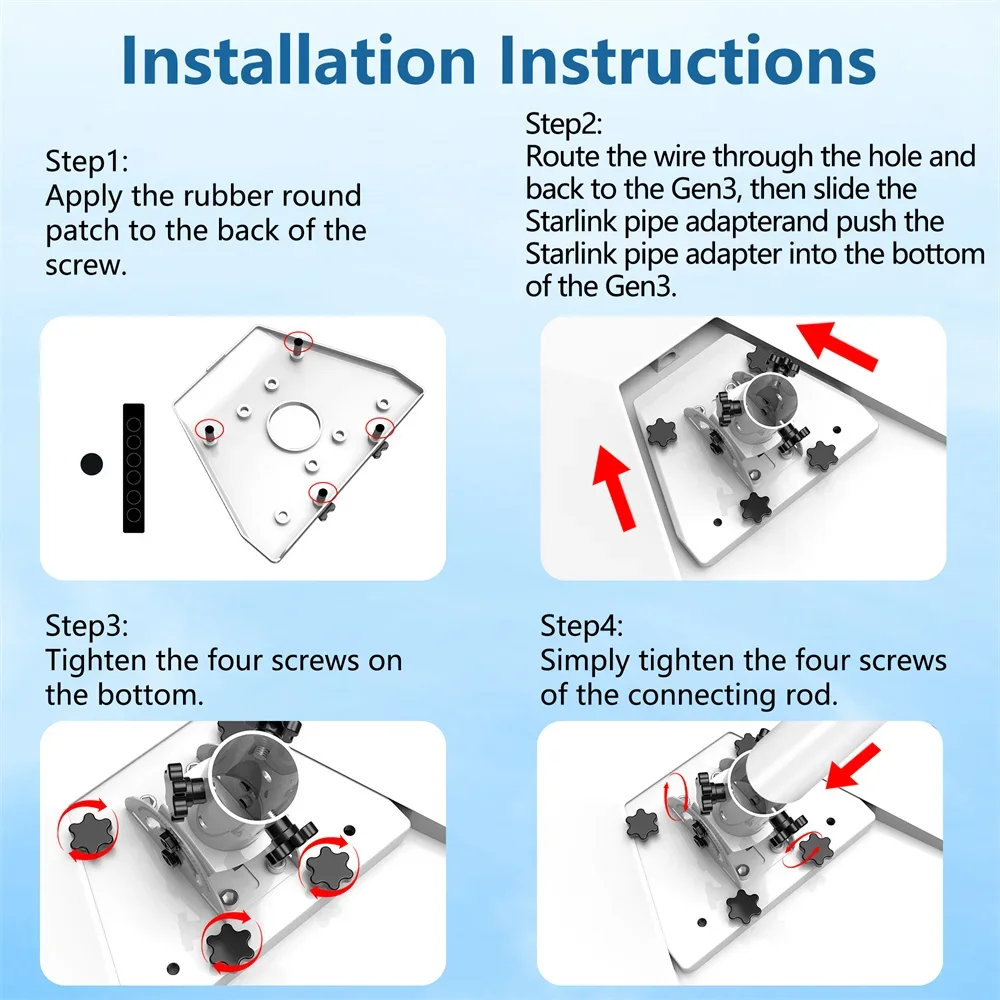 Installation Instructions

Step1:
Apply the rubber round patch to the back of the screw.

Step2:
Route the wire through the hole and back to the Gen3, then slide the Starlink pipe adapterand push the Starlink pipe adapter into the bottom of the Gen3.

Step3:
Tighten the four screws on the bottom.

Step4:
Simply tighten the four screws of the connecting rod.