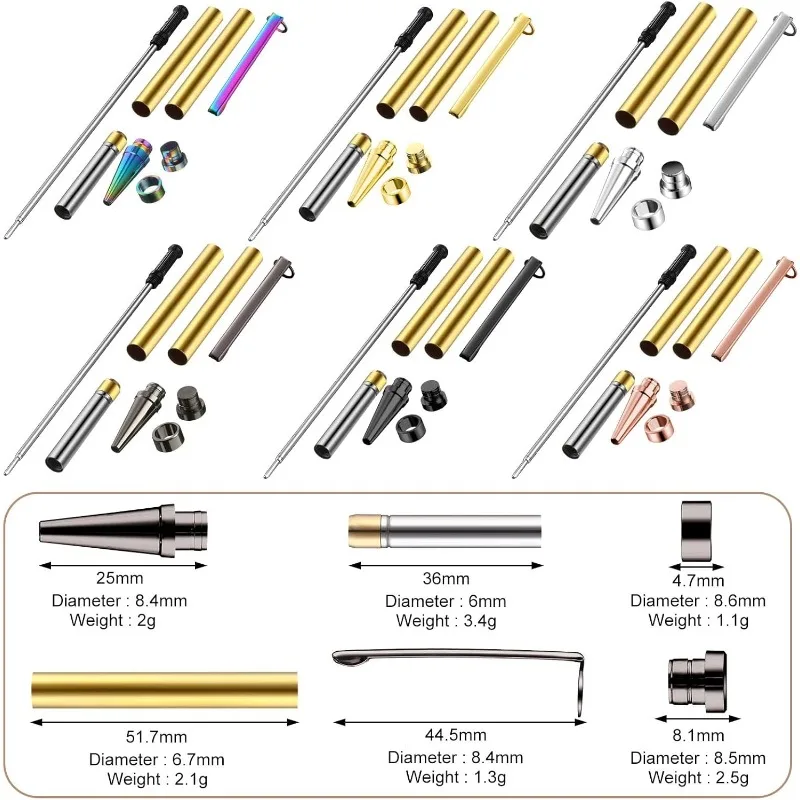 25mm
Diameter : 8.4mm
Weight : 2g

36mm
Diameter : 6mm
Weight : 3.4g

4.7mm
Diameter : 8.6mm
Weight : 1.1g

51.7mm
Diameter : 6.7mm
Weight : 2.1g

44.5mm
Diameter : 8.4mm
Weight : 1.3g

8.1mm
Diameter : 8.5mm
Weight : 2.5g