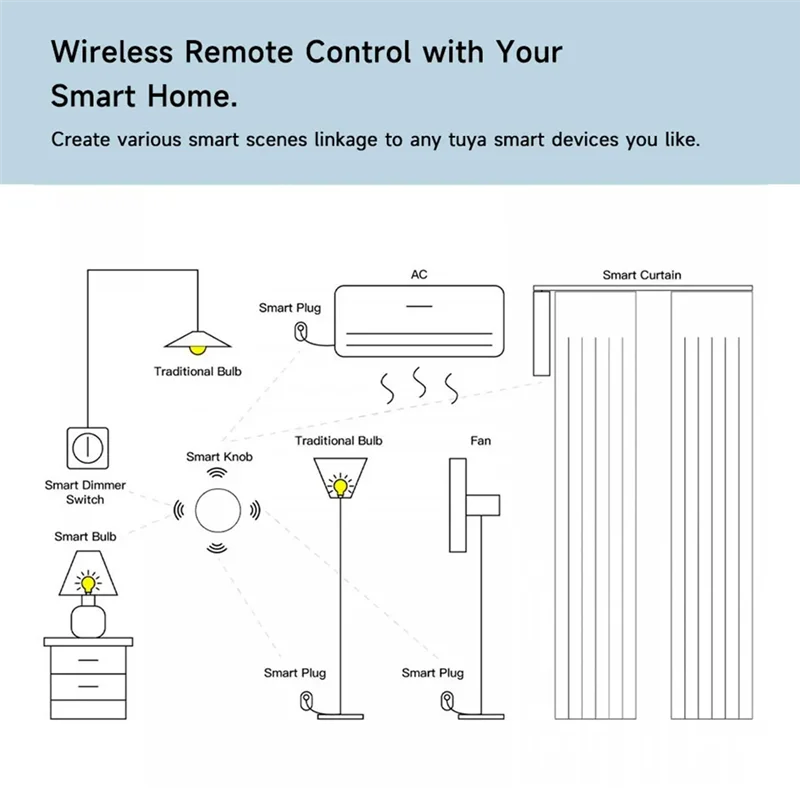 Wireless Remote Control with Your Smart Home.

Create various smart scenes linkage to any tuya smart devices you like.

AC

Smart Curtain

Smart Plug

Traditional Bulb

Smart Knob

Traditional Bulb

Fan

Smart Dimmer Switch

Smart Bulb

Smart Plug

Smart Plug