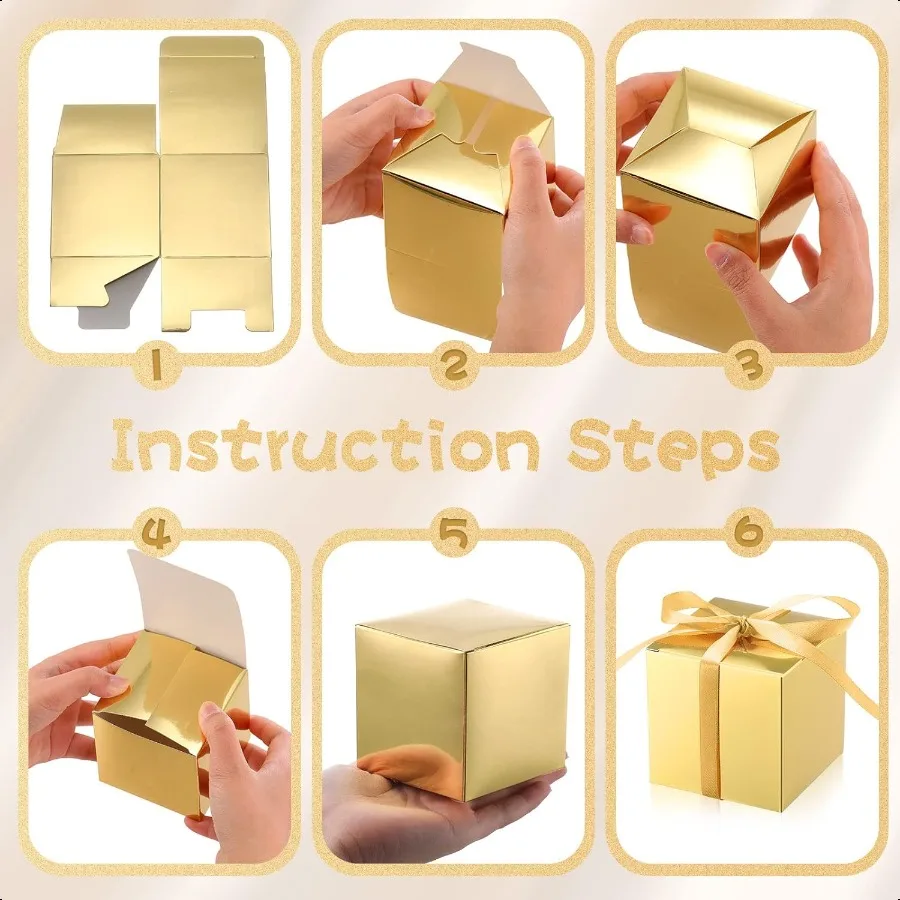 1

2

3

Instruction Steps

4

5

6