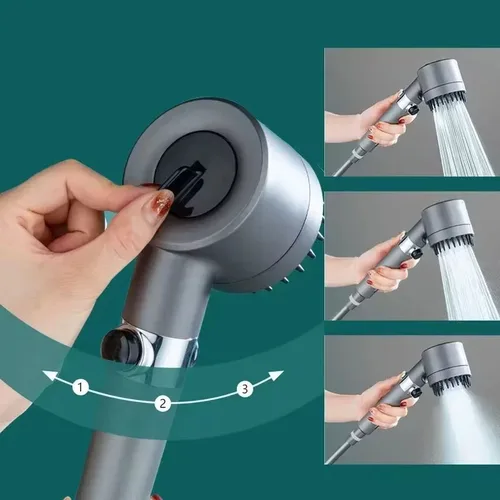 1
2
3