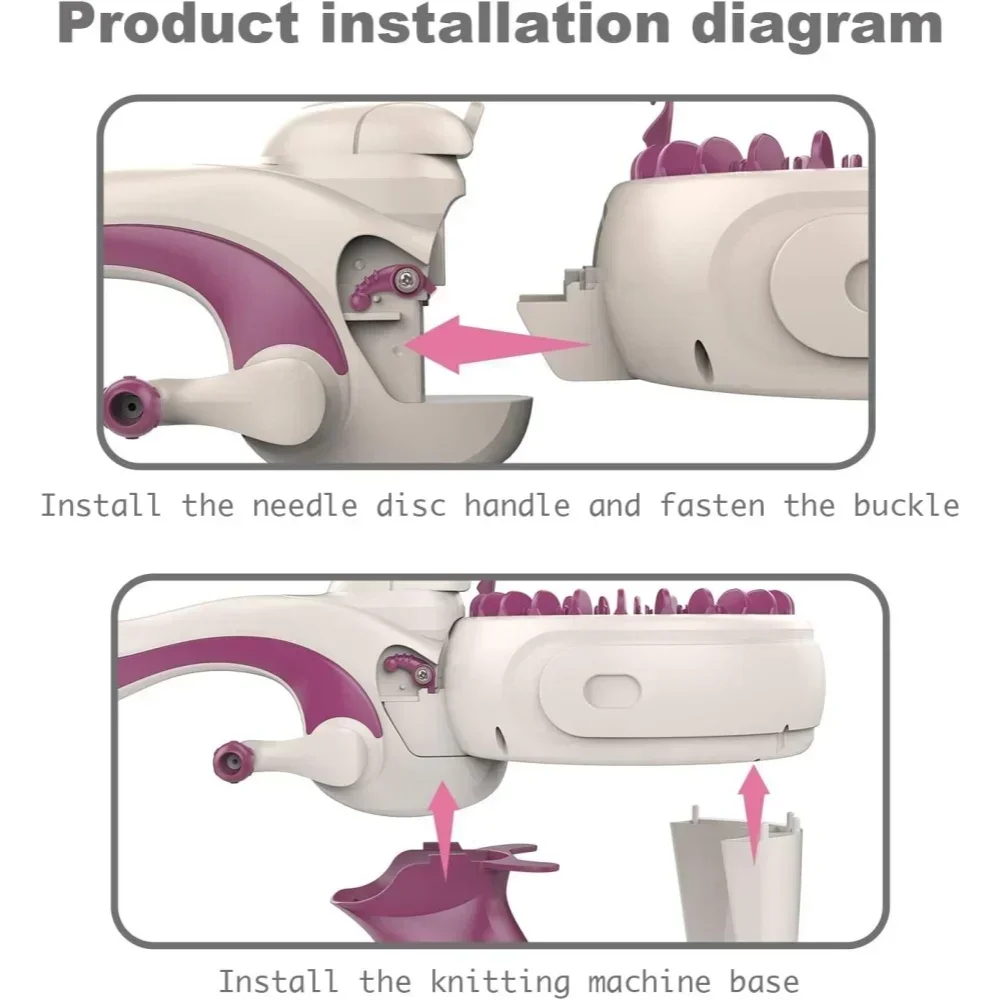 Product installation diagram

Install the needle disc handle and fasten the buckle

Install the knitting machine base