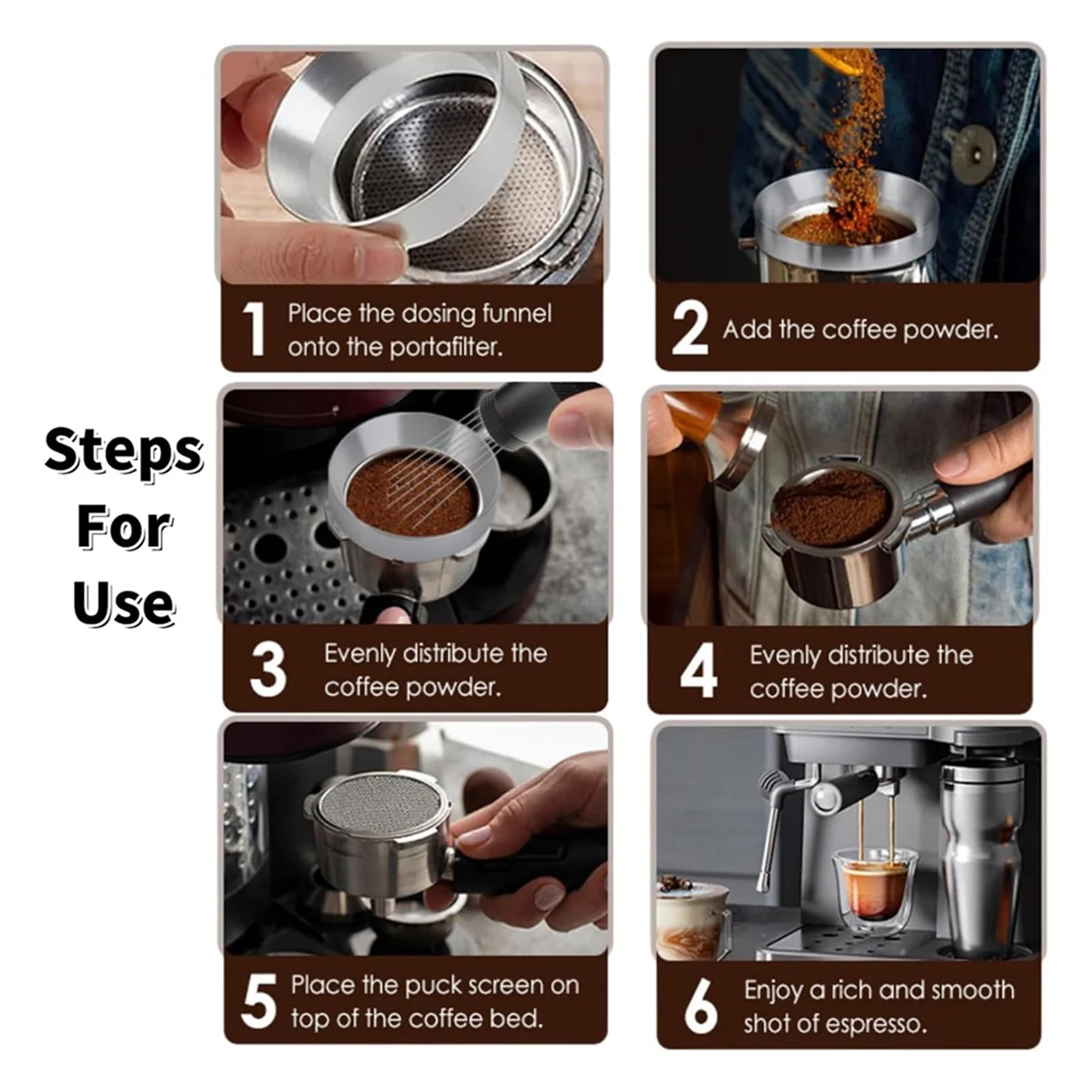 Steps For Use

1 Place the dosing funnel onto the portafilter.

2 Add the coffee powder.

3 Evenly distribute the coffee powder.

4 Evenly distribute the coffee powder.

5 Place the puck screen on top of the coffee bed.

6 Enjoy a rich and smooth shot of espresso.