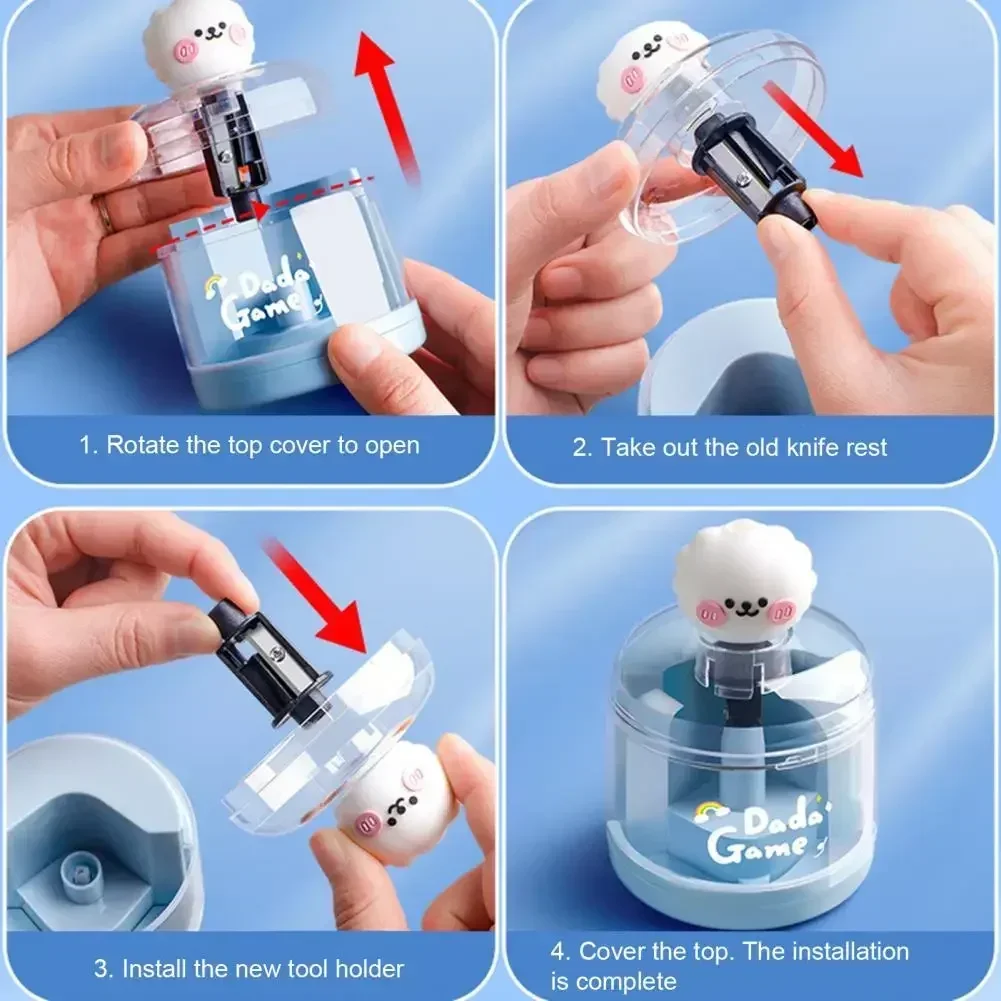 Dada Game

1. Rotate the top cover to open

2. Take out the old knife rest

3. Install the new tool holder

Dada Game

4. Cover the top. The installation is complete