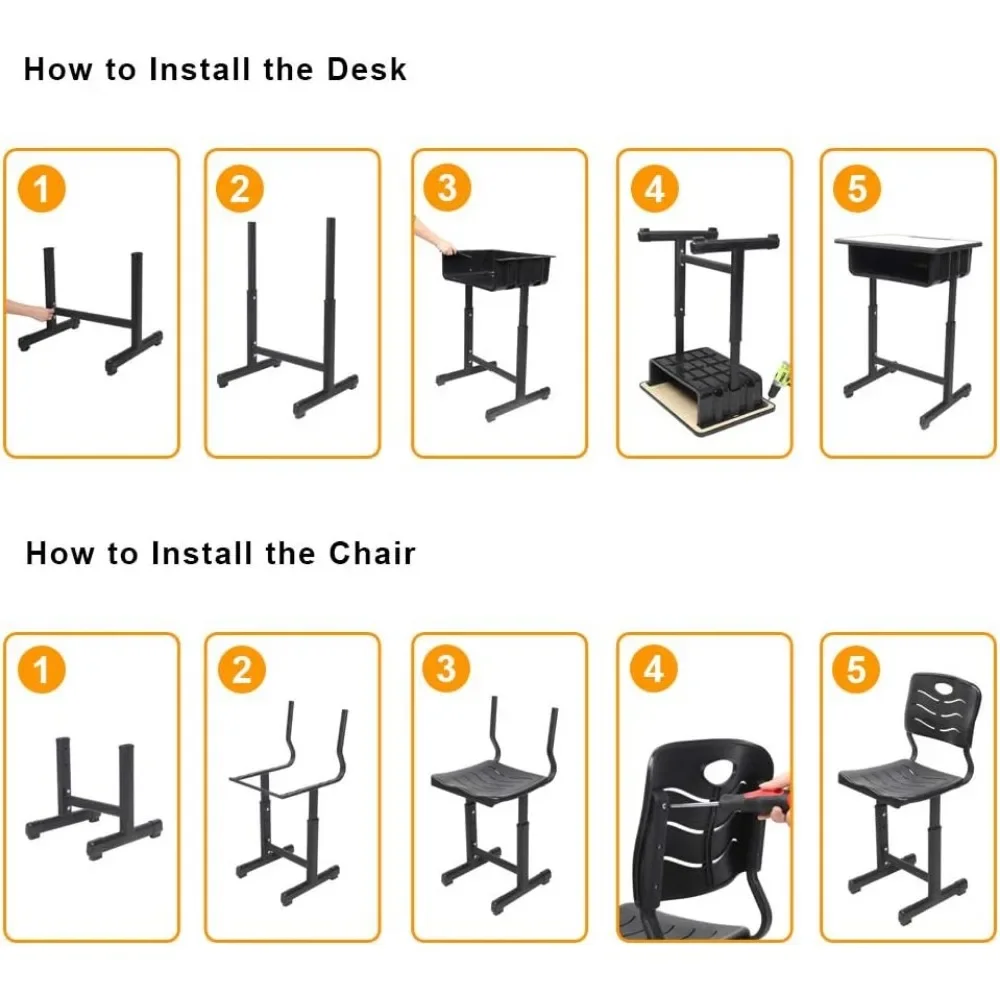 How to Install the Desk

1

2

3

4

5

How to Install the Chair

1

2

3

4

5