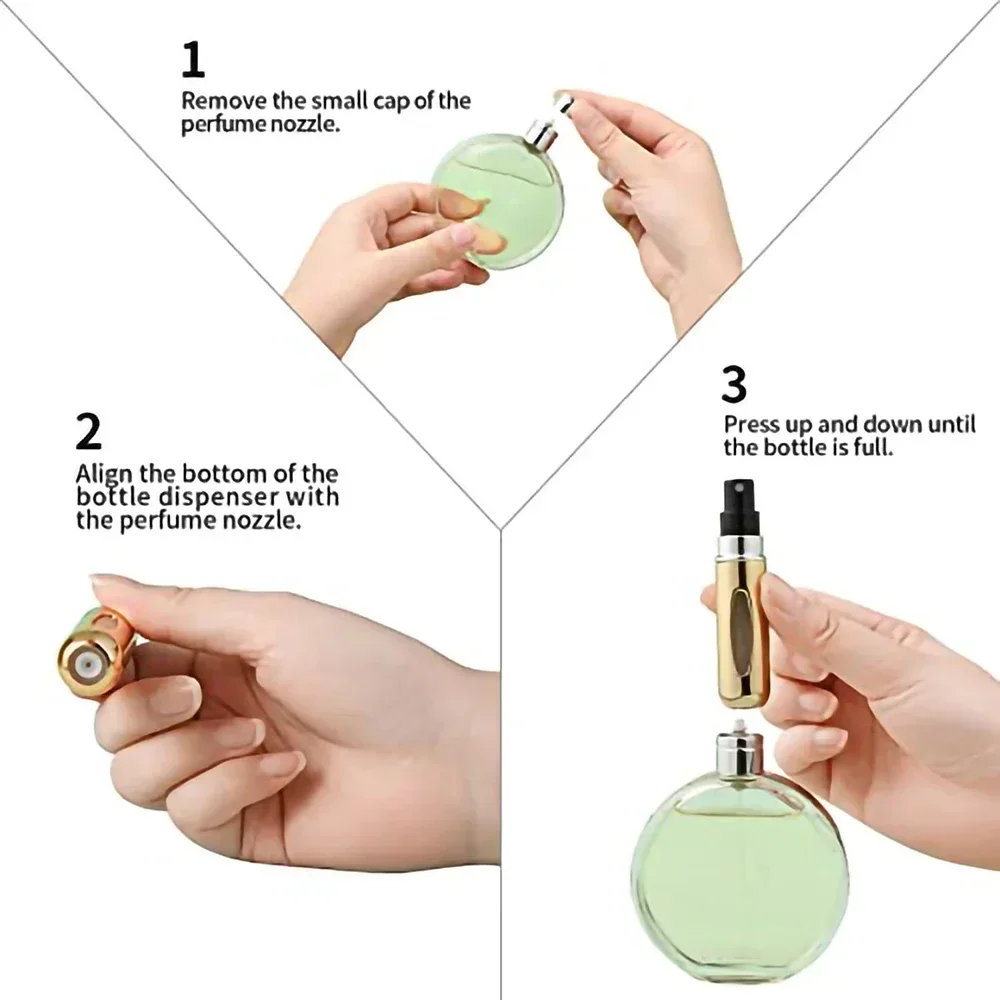 1
Remove the small cap of the perfume nozzle.

2
Align the bottom of the bottle dispenser with the perfume nozzle.

3
Press up and down until the bottle is full.