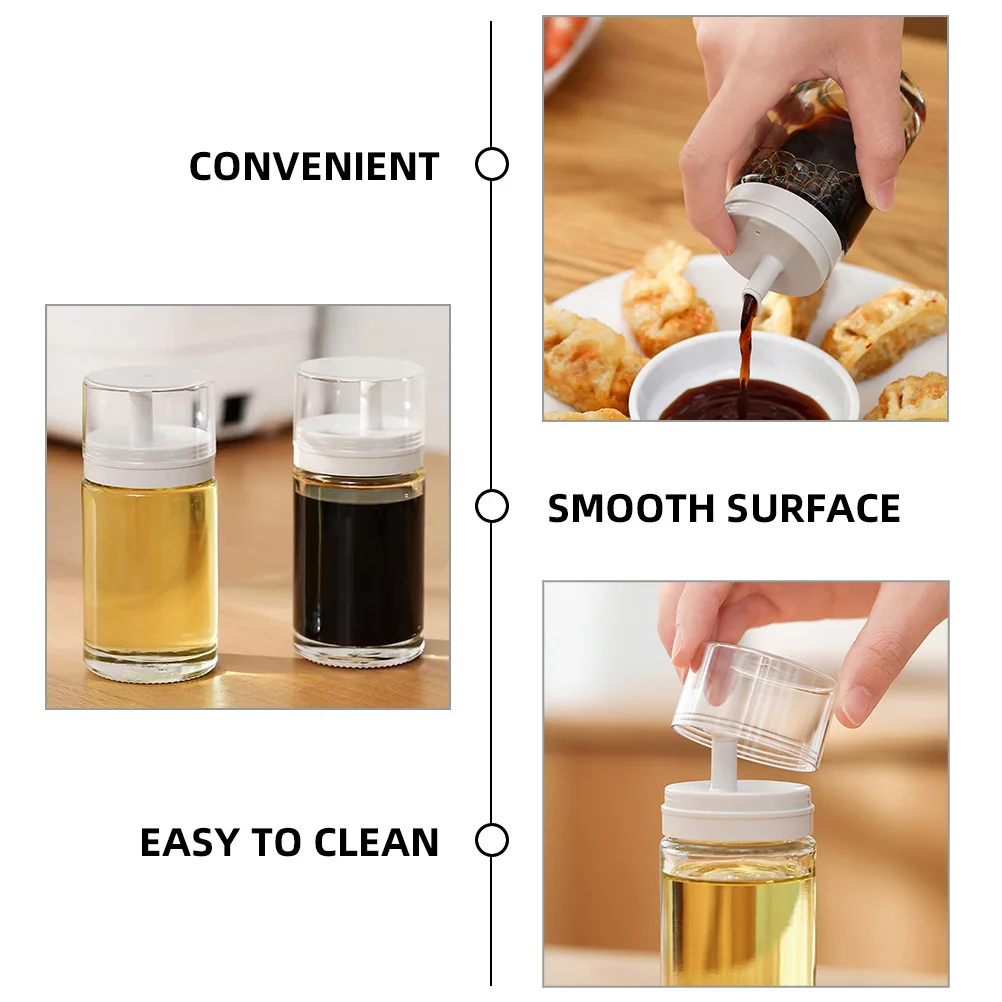 CONVENIENT

SMOOTH SURFACE

EASY TO CLEAN