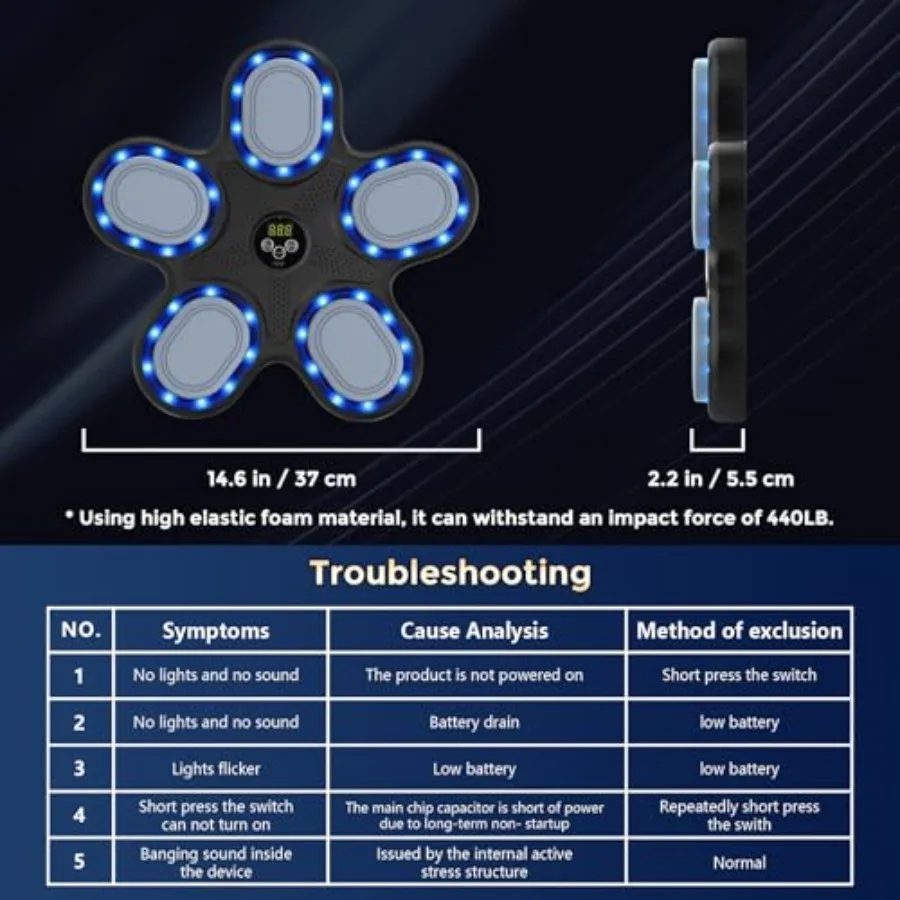 888

14.6 in / 37 cm

2.2 in / 5.5 cm

* Using high elastic foam material, it can withstand an impact force of 440LB.

Troubleshooting

| NO. | Symptoms | Cause Analysis | Method of exclusion |
|---|---|---|---|
| 1 | No lights and no sound | The product is not powered on | Short press the switch |
| 2 | No lights and no sound | Battery drain | low battery |
| 3 | Lights flicker | Low battery | low battery |
| 4 | Short press the switch can not turn on | The main chip capacitor is short of power due to long-term non- startup | Repeatedly short press the swith |
| 5 | Banging sound inside the device | Issued by the internal active stress structure | Normal |