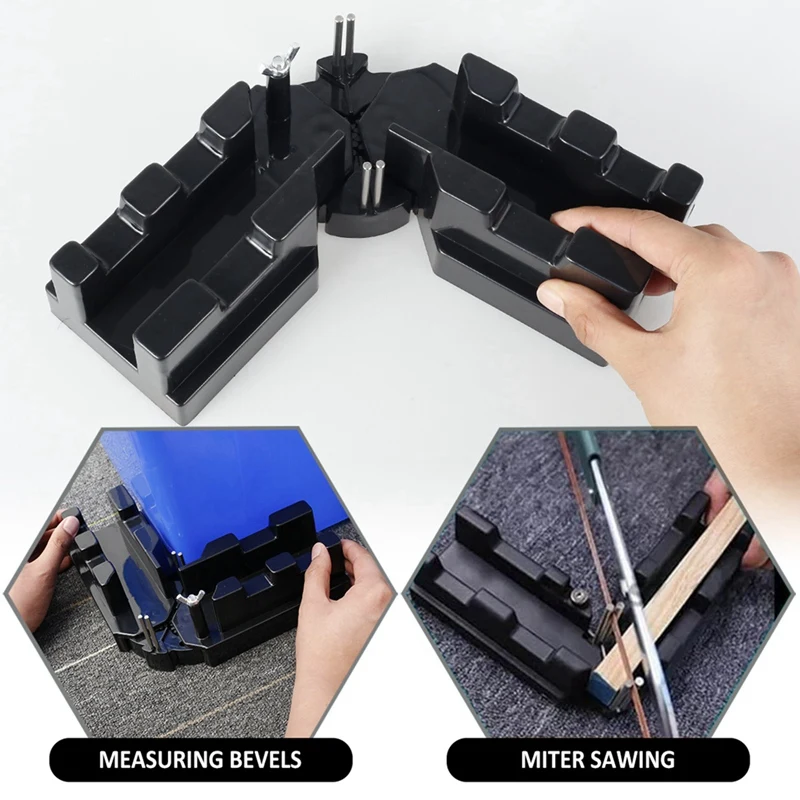 MEASURING BEVELS

MITER SAWING