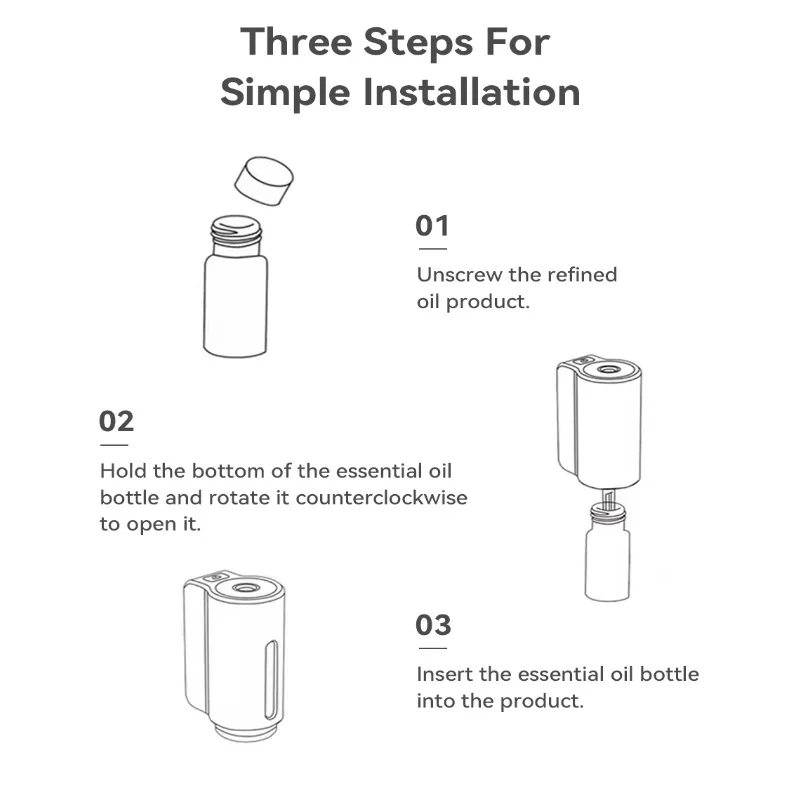 Three Steps For
Simple Installation

01

Unscrew the refined oil product.

02

Hold the bottom of the essential oil bottle and rotate it counterclockwise to open it.

03

Insert the essential oil bottle into the product.