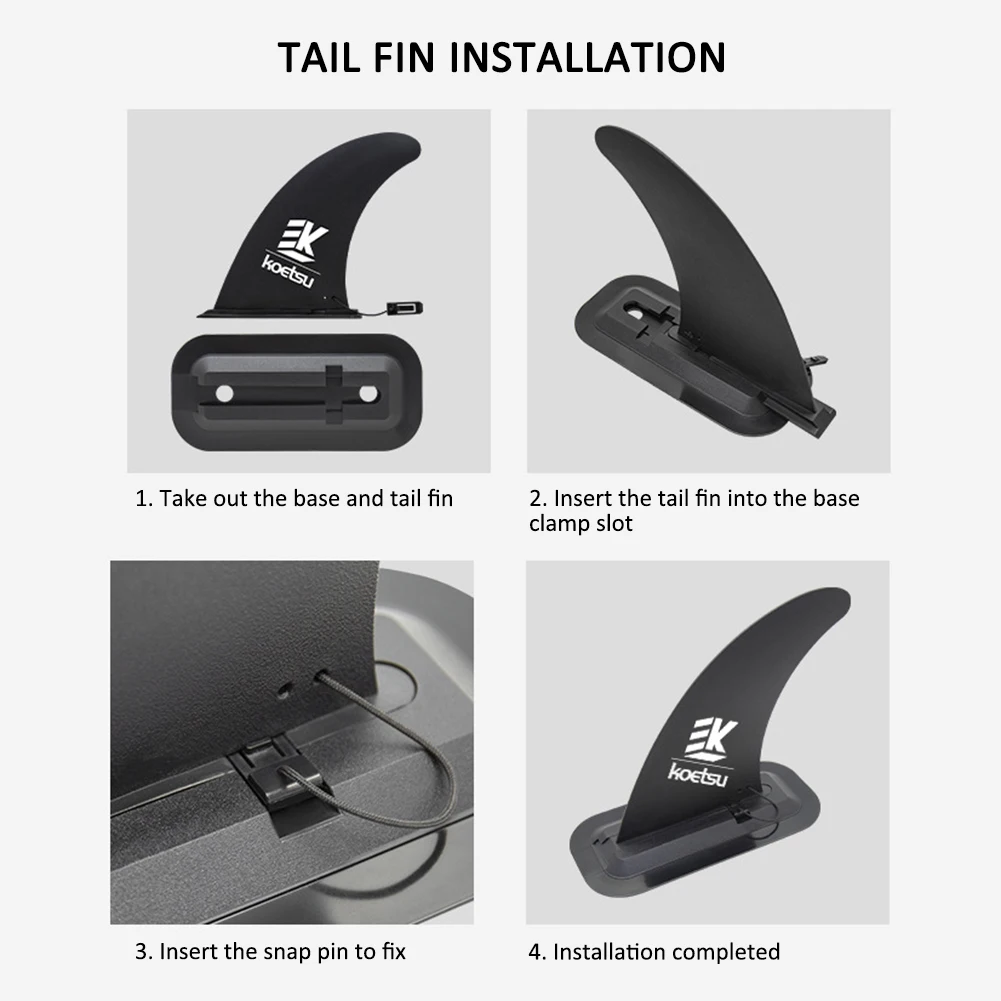 TAIL FIN INSTALLATION

EK
koetsu

1. Take out the base and tail fin

2. Insert the tail fin into the base clamp slot

3. Insert the snap pin to fix

EK
koetsu

4. Installation completed