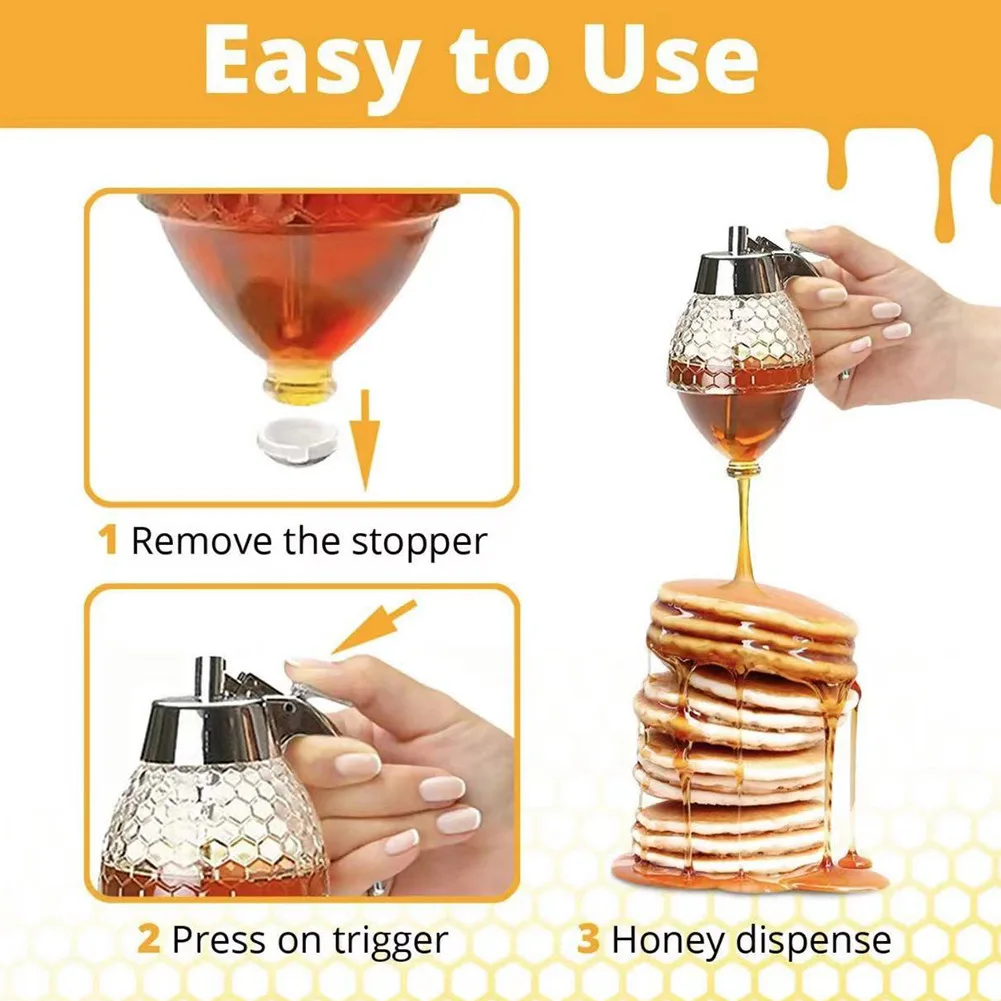 Easy to Use

1 Remove the stopper

2 Press on trigger

3 Honey dispense