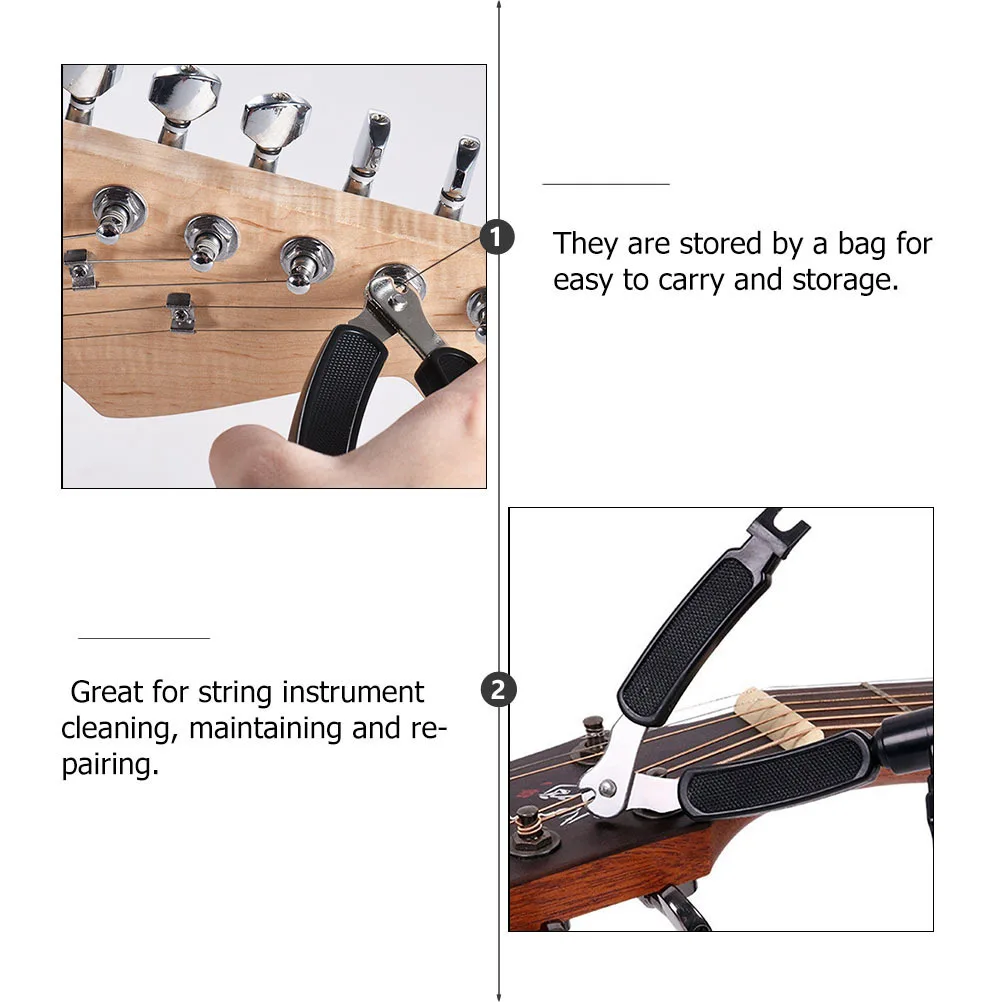 1

They are stored by a bag for easy to carry and storage.

2

Great for string instrument cleaning, maintaining and repairing.