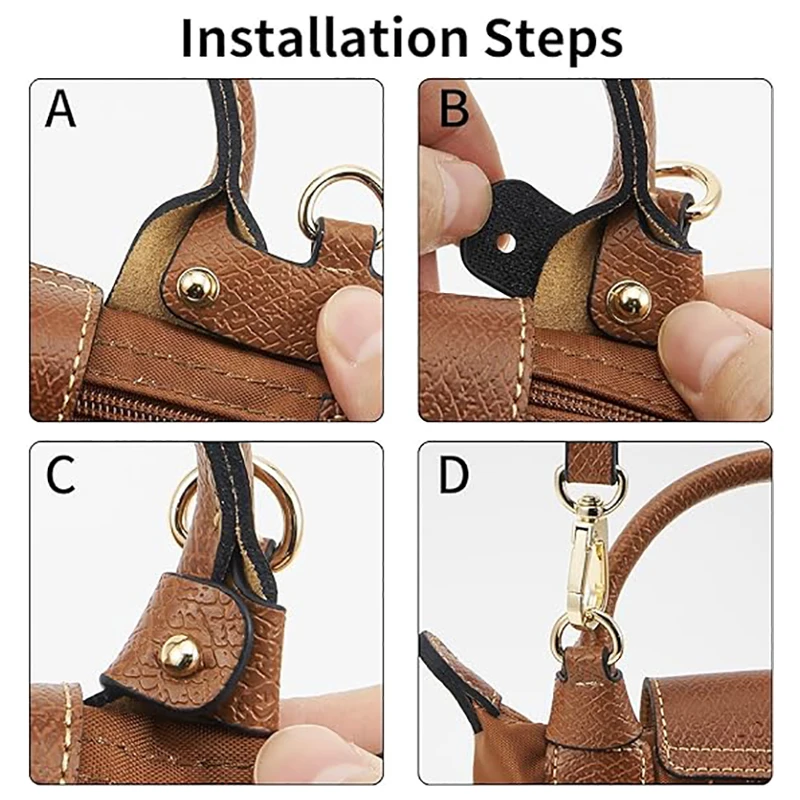 Installation Steps

A

B

C

D