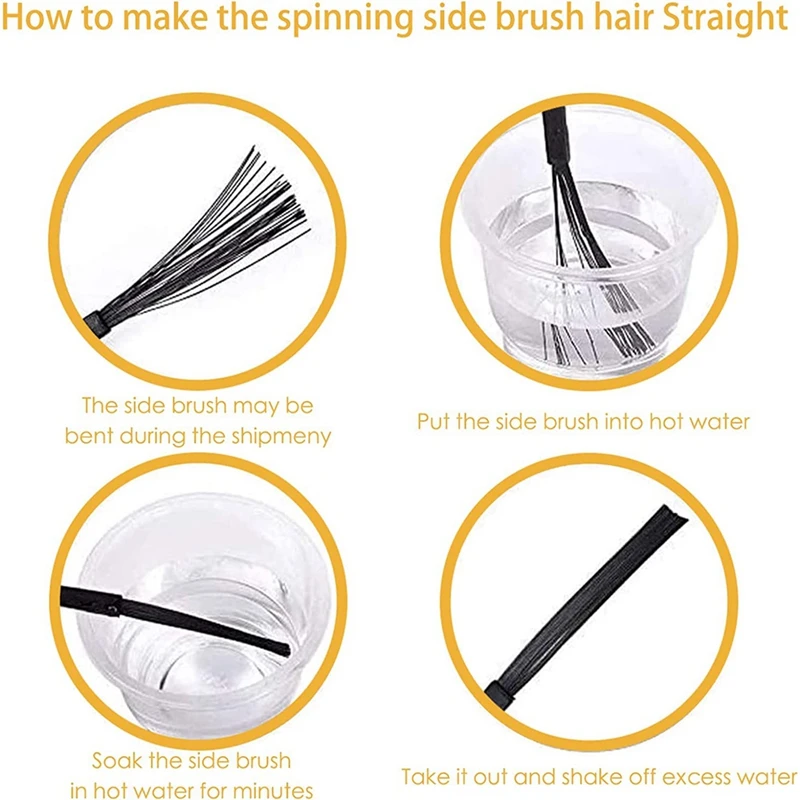 How to make the spinning side brush hair Straight

The side brush may be bent during the shipmeny

Put the side brush into hot water

Soak the side brush in hot water for minutes

Take it out and shake off excess water