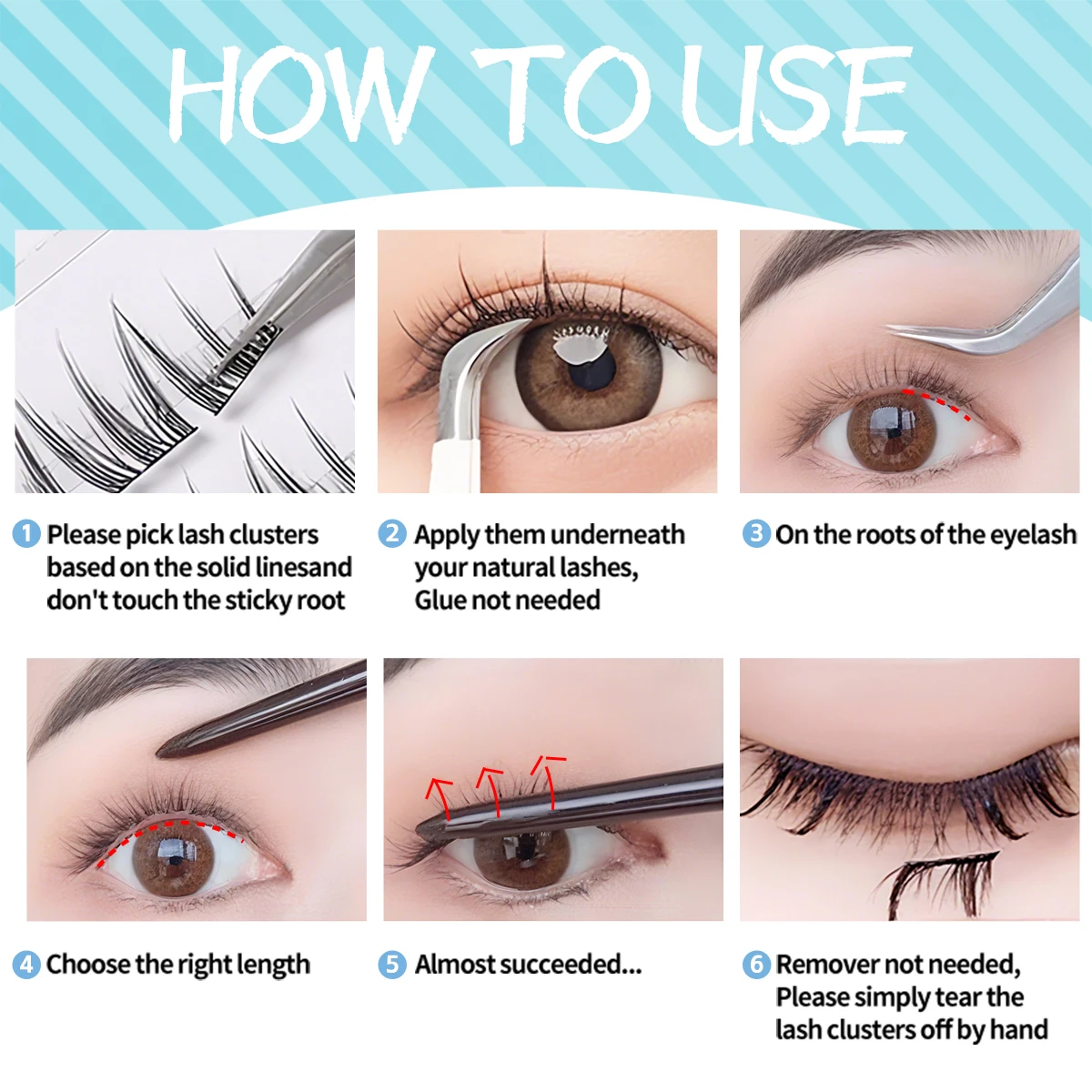 HOW TO USE

1 Please pick lash clusters based on the solid linesand don't touch the sticky root

2 Apply them underneath your natural lashes, Glue not needed

3 On the roots of the eyelash

4 Choose the right length

5 Almost succeeded...

6 Remover not needed, Please simply tear the lash clusters off by hand