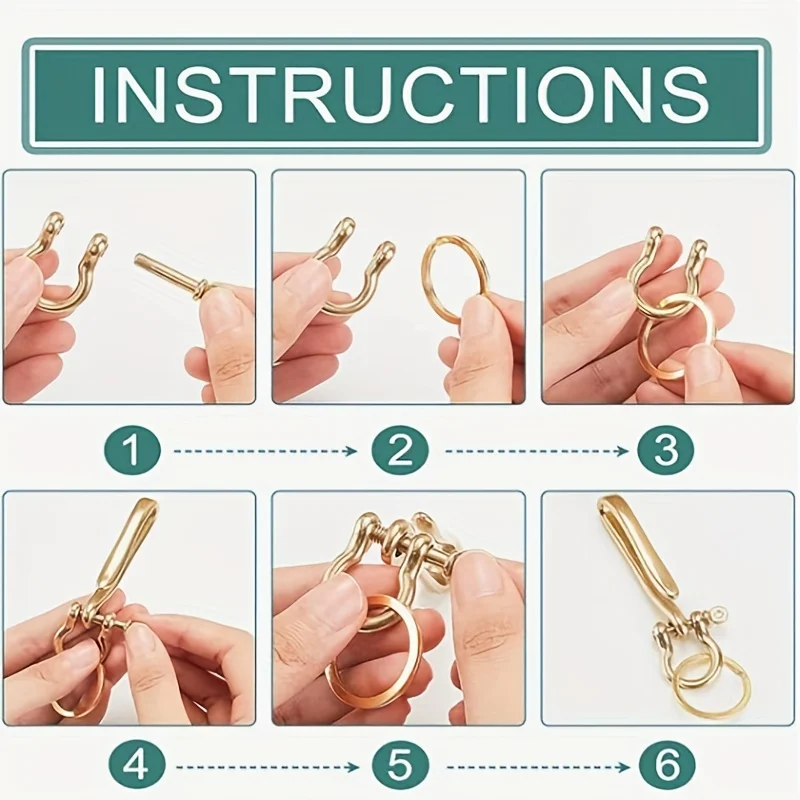 INSTRUCTIONS

1

2

3

4

5

6