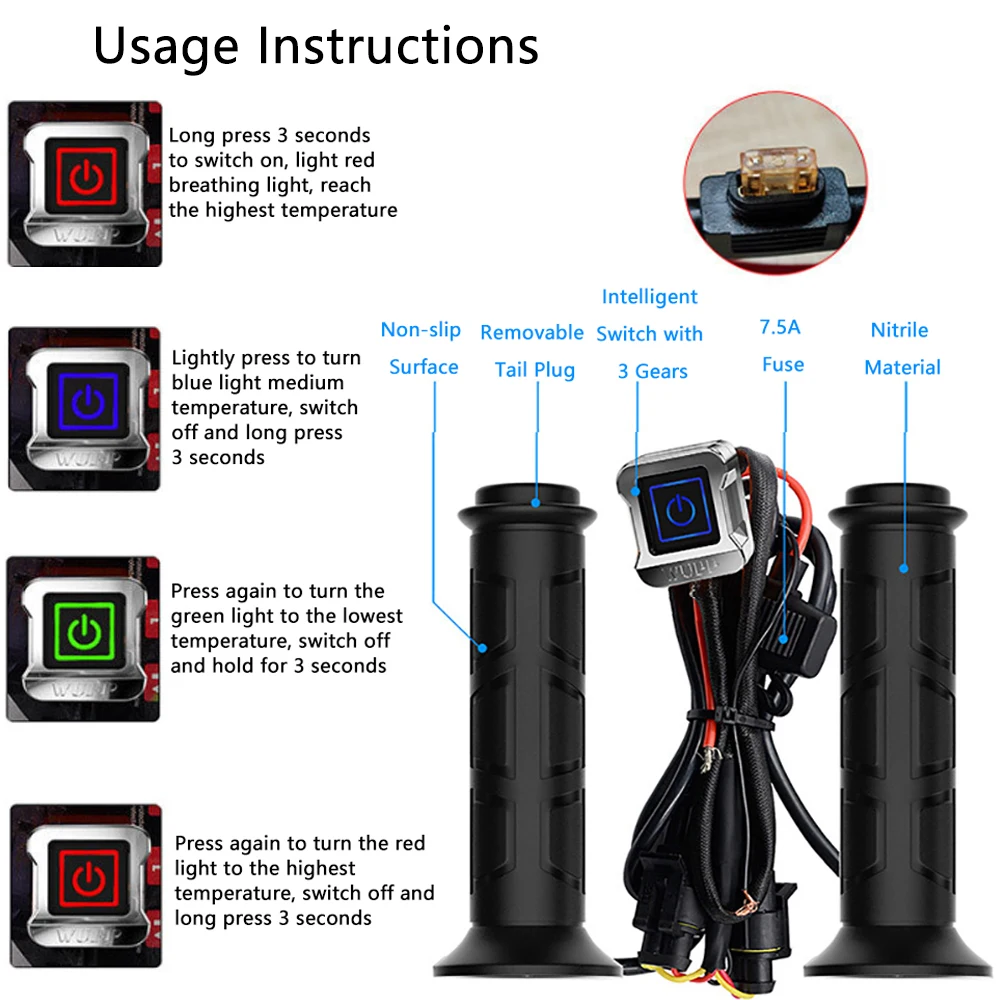 Usage Instructions

WUPP

Long press 3 seconds to switch on, light red breathing light, reach the highest temperature

WUPP

Lightly press to turn blue light medium temperature, switch off and long press 3 seconds

WUPP

Press again to turn the green light to the lowest temperature, switch off and hold for 3 seconds

WUPP

Press again to turn the red light to the highest temperature, switch off and long press 3 seconds

Non-slip Surface

Removable Tail Plug

Intelligent Switch with 3 Gears

7.5A Fuse

Nitrile Material

WUPP