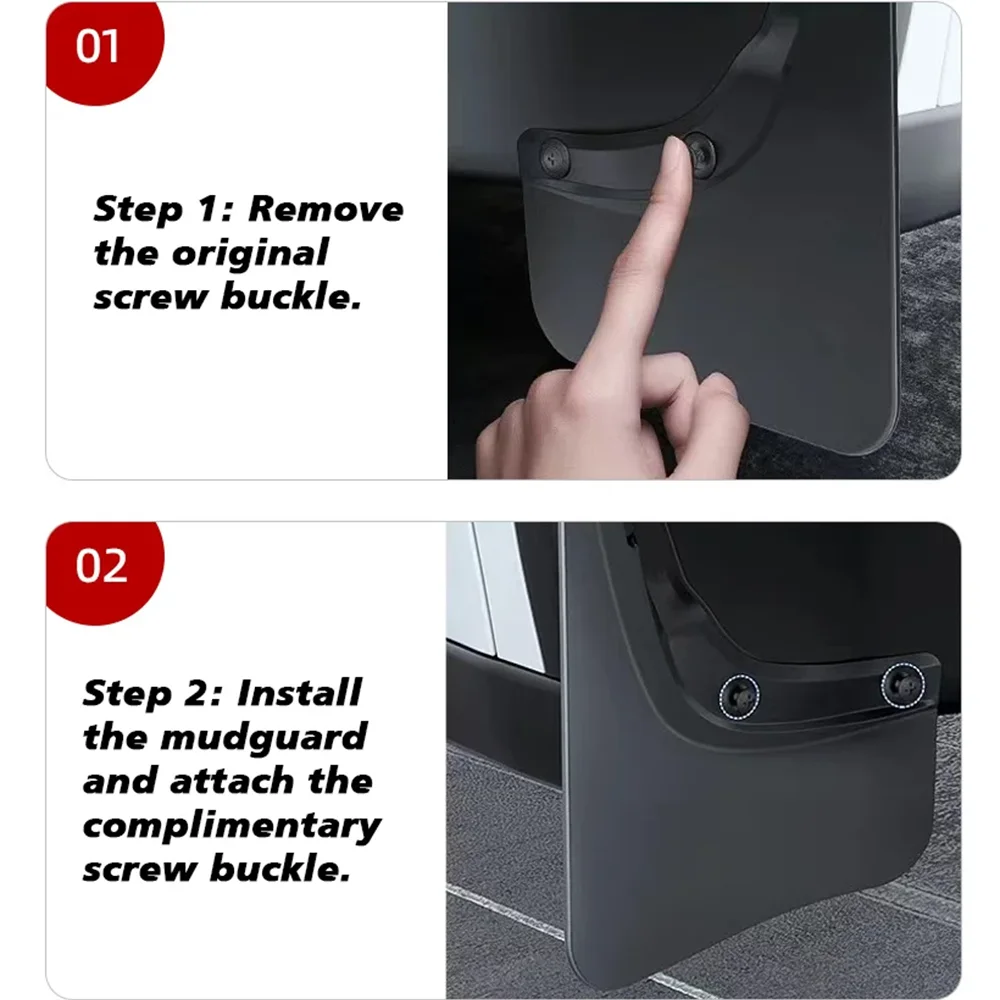 01

Step 1: Remove the original screw buckle.

02

Step 2: Install the mudguard and attach the complimentary screw buckle.