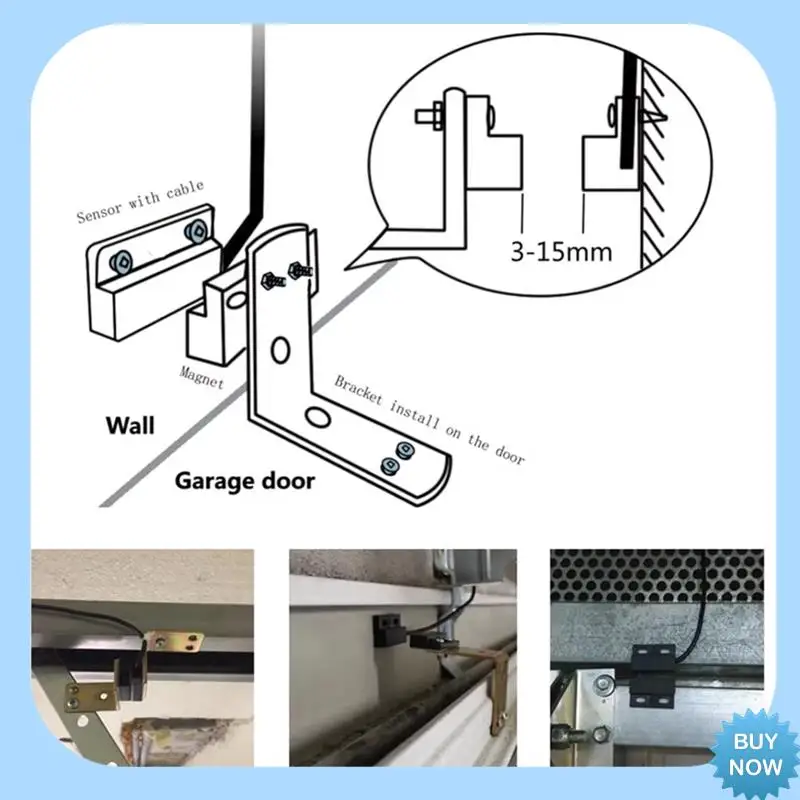 Sensor with cable

3-15mm

Magnet

Bracket install on the door

Wall

Garage door

BUY NOW