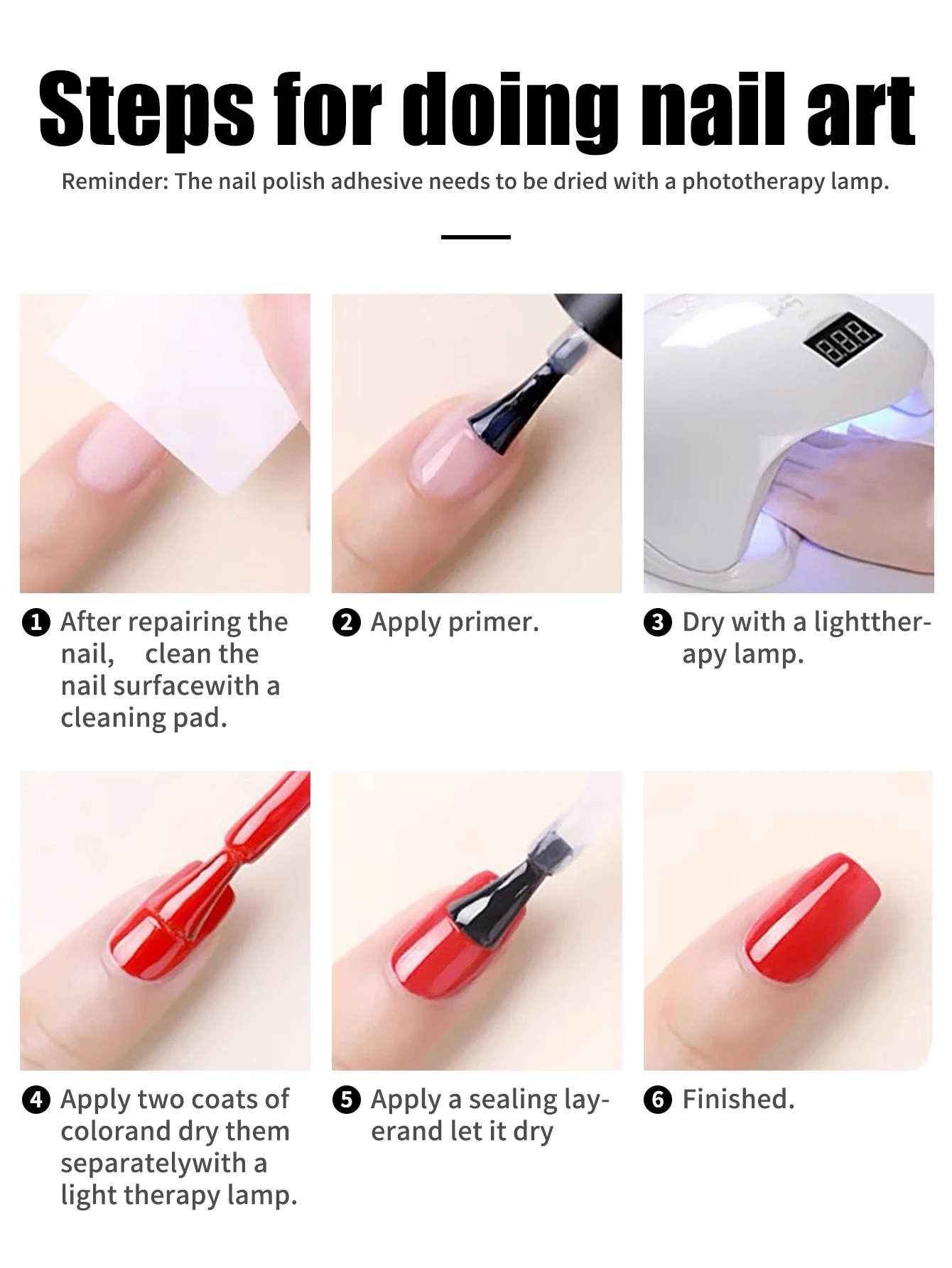 Steps for doing nail art

Reminder: The nail polish adhesive needs to be dried with a phototherapy lamp.

888

❶ After repairing the nail, clean the nail surfacewith a cleaning pad.

❷ Apply primer.

❸ Dry with a lighttherapy lamp.

❹ Apply two coats of colorand dry them separatelywith a light therapy lamp.

❺ Apply a sealing layerand let it dry

❻ Finished.