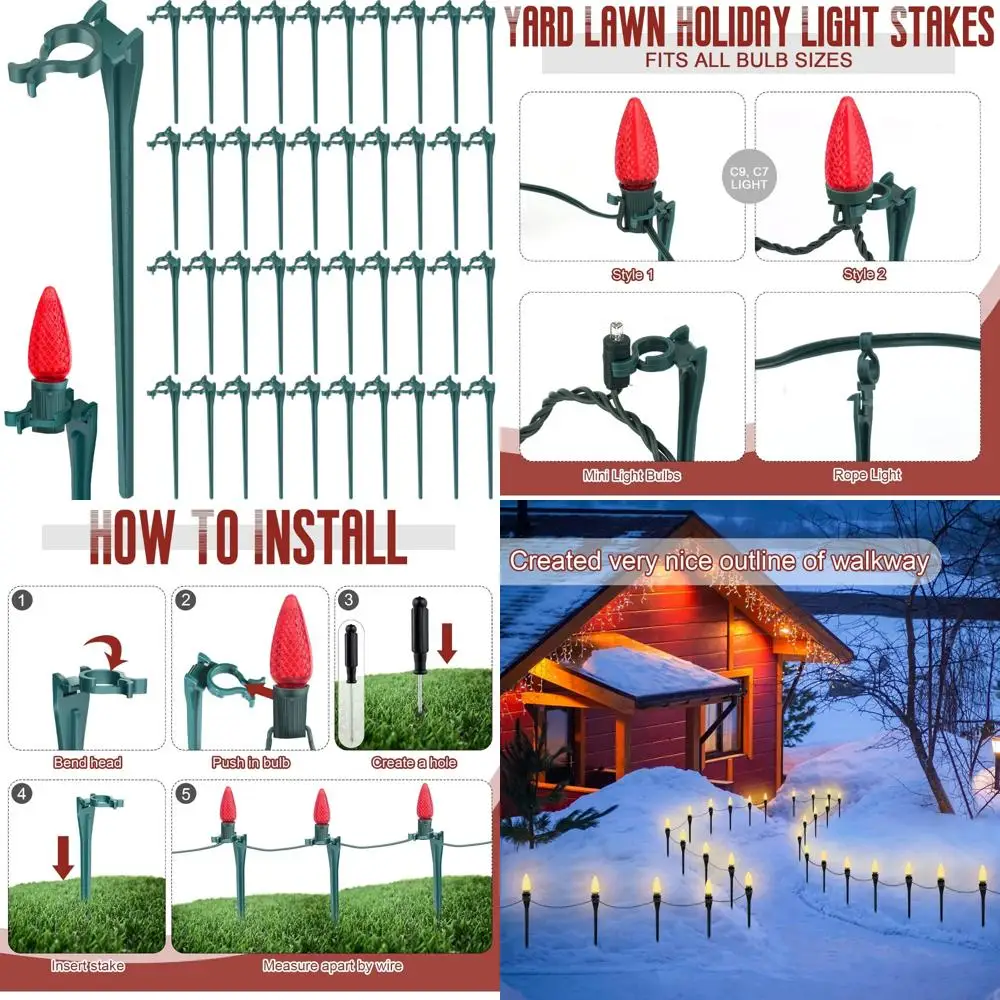 YARD LAWN HOLIDAY LIGHT STAKES
FITS ALL BULB SIZES

C9, C7 LIGHT

Style 1

Style 2

Mini Light Bulbs

Rope Light

HOW TO INSTALL

1
Bend head

2
Push in bulb

3
Create a hole

4
Insert stake

5
Measure apart by wire

Created very nice outline of walkway