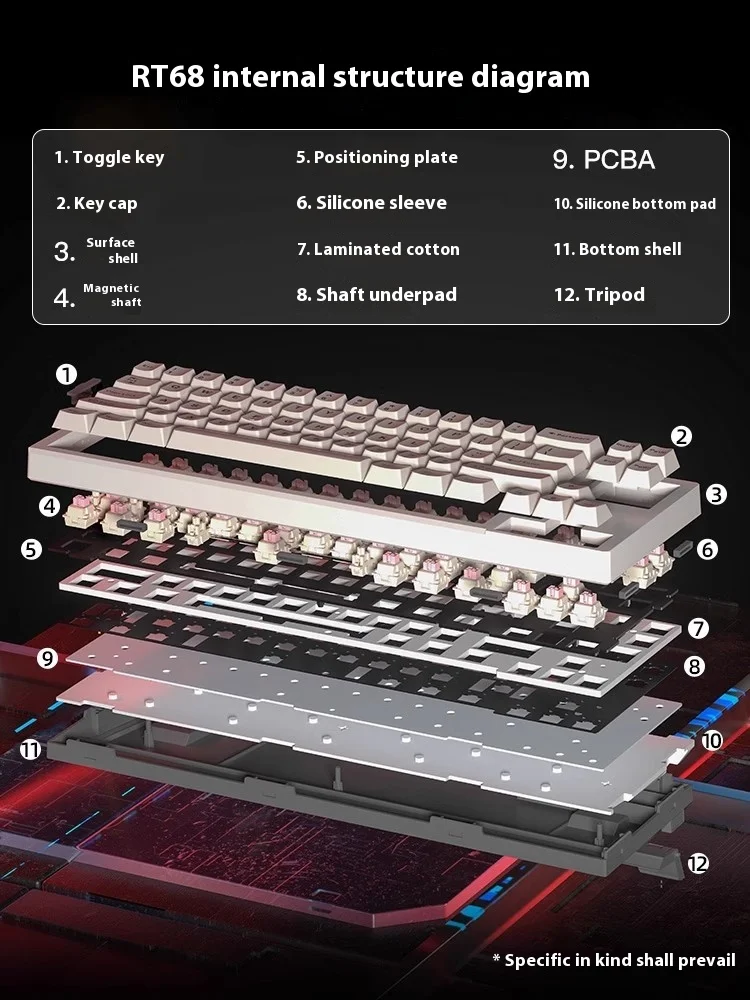 RT68 internal structure diagram

1. Toggle key
2. Key cap
3. Surface shell
4. Magnetic shaft
5. Positioning plate
6. Silicone sleeve
7. Laminated cotton
8. Shaft underpad
9. PCBA
10. Silicone bottom pad
11. Bottom shell
12. Tripod

1
2
3
4
5
6
7
8
9
10
11
12

* Specific in kind shall prevail