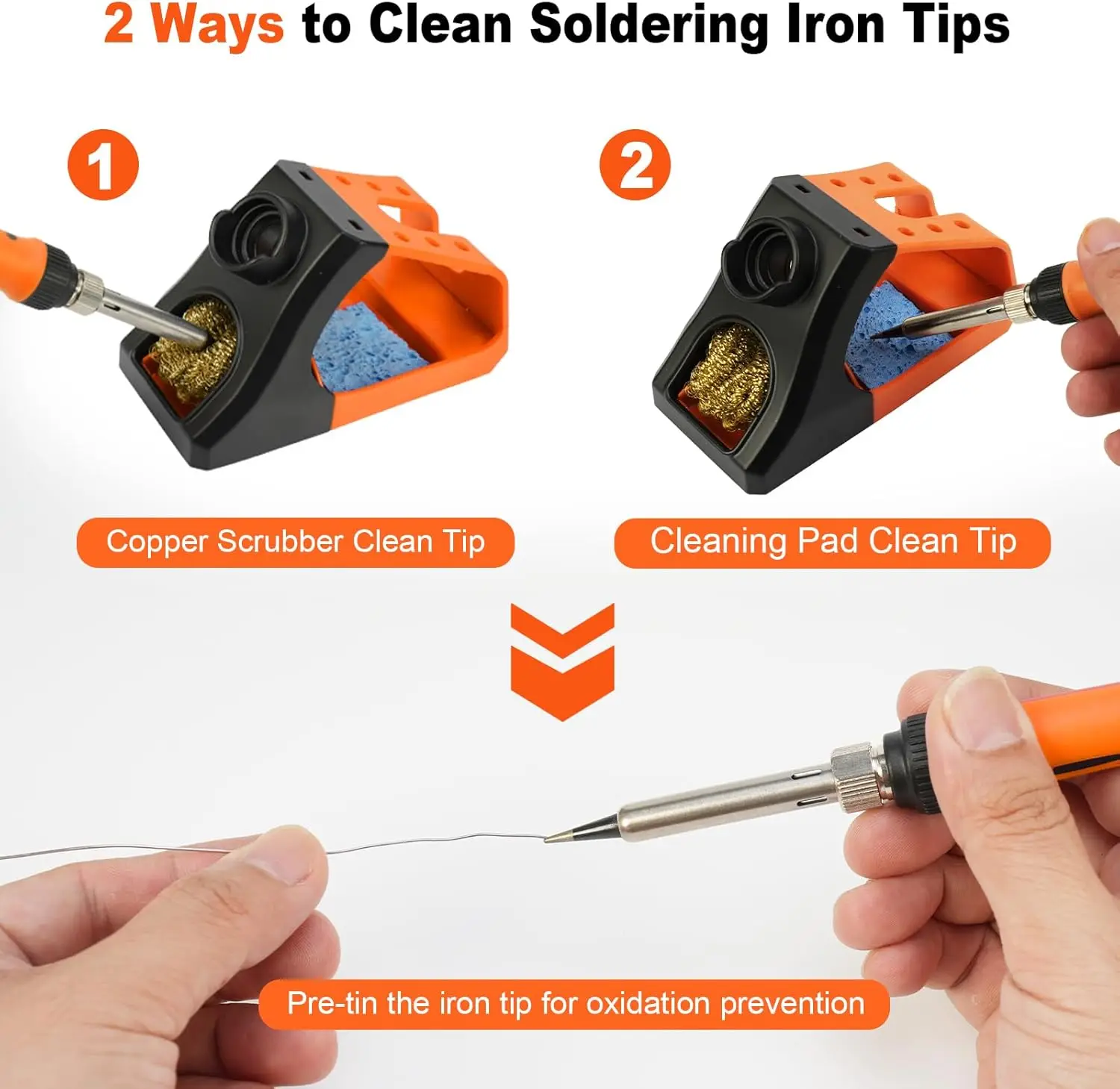 2 Ways to Clean Soldering Iron Tips

1

2

Copper Scrubber Clean Tip

Cleaning Pad Clean Tip

Pre-tin the iron tip for oxidation prevention