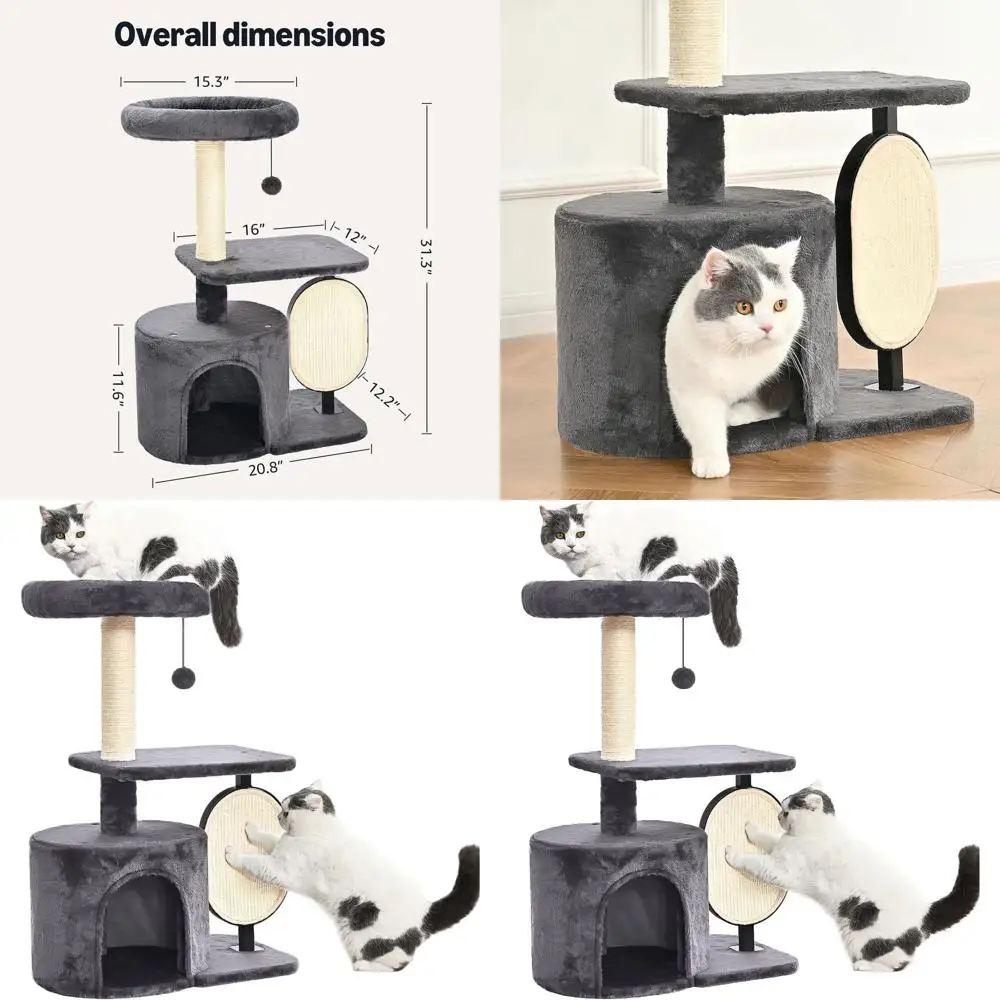 Overall dimensions

15.3"

16"

12"

31.3"

11.6"

12.2"

20.8"