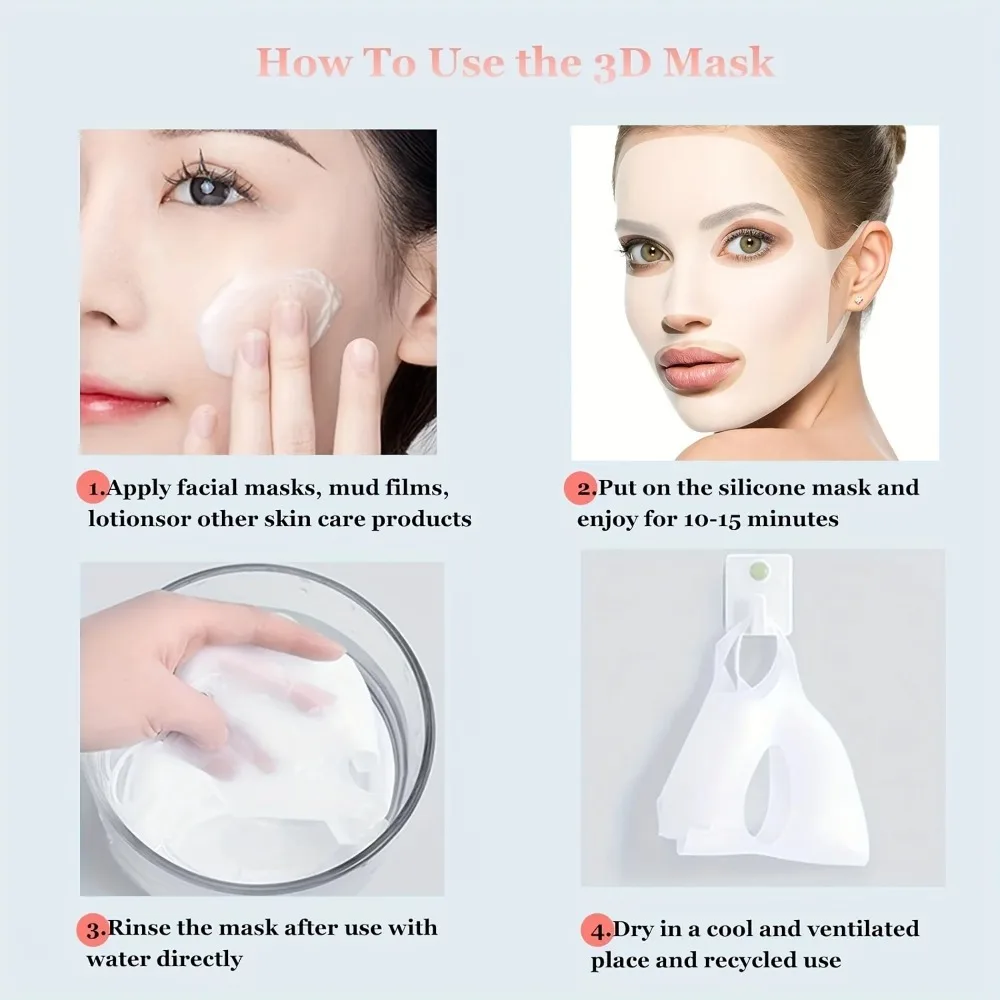 How To Use the 3D Mask

1.Apply facial masks, mud films, lotionsor other skin care products

2.Put on the silicone mask and enjoy for 10-15 minutes

3.Rinse the mask after use with water directly

4.Dry in a cool and ventilated place and recycled use