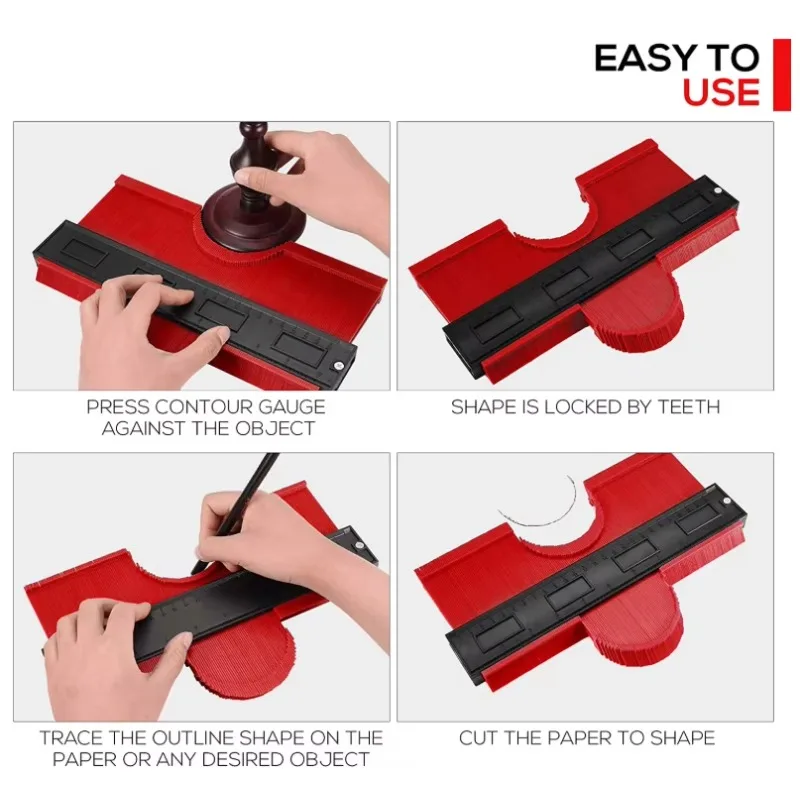 EASY TO USE

PRESS CONTOUR GAUGE AGAINST THE OBJECT

SHAPE IS LOCKED BY TEETH

TRACE THE OUTLINE SHAPE ON THE PAPER OR ANY DESIRED OBJECT

CUT THE PAPER TO SHAPE