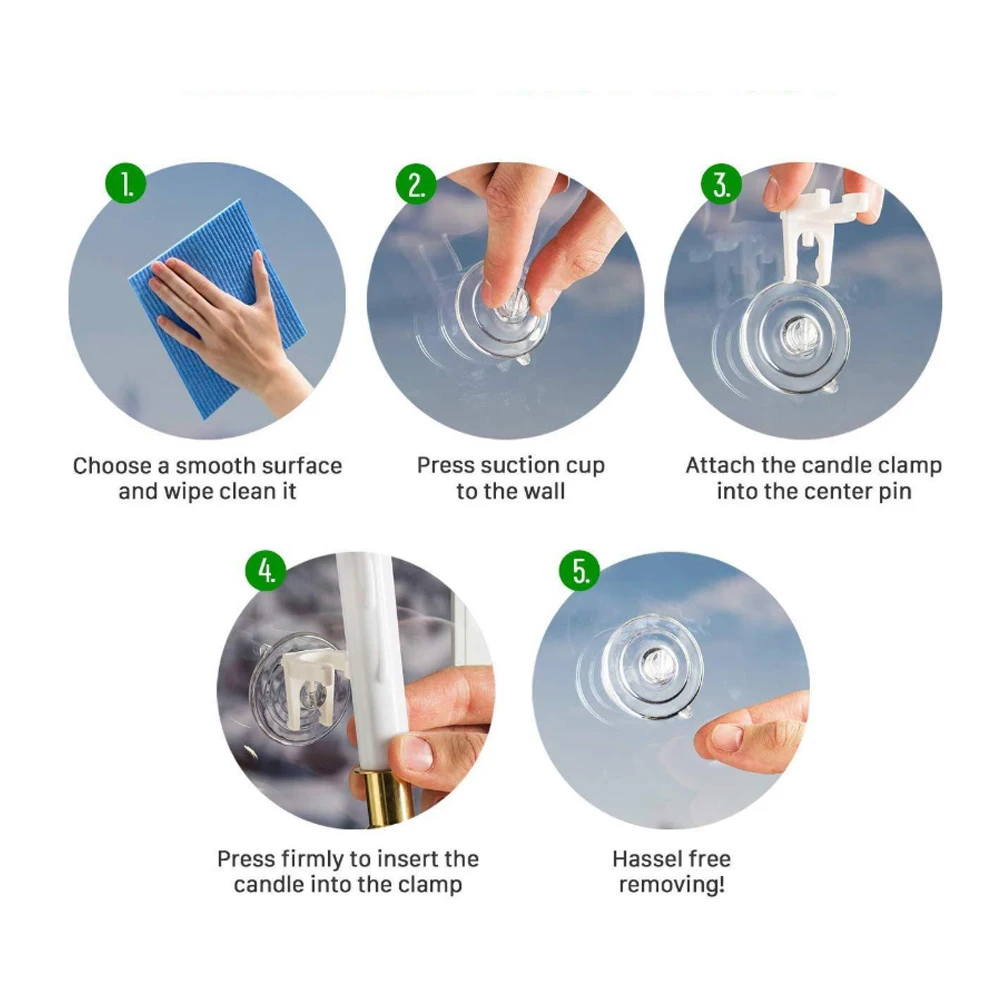 1.

Choose a smooth surface and wipe clean it

2.

Press suction cup to the wall

3.

Attach the candle clamp into the center pin

4.

Press firmly to insert the candle into the clamp

5.

Hassel free removing!