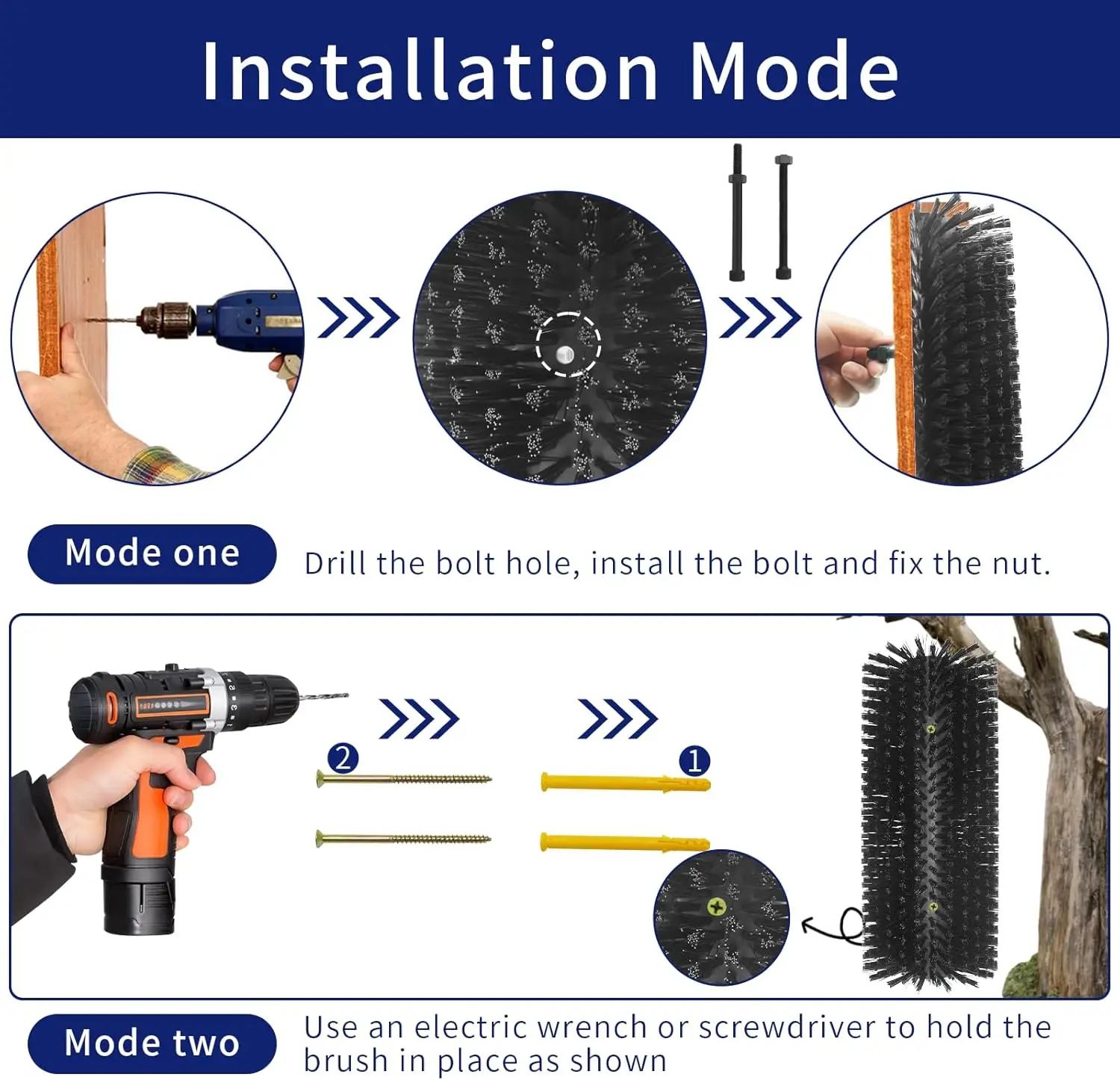 Installation Mode

Mode one

Drill the bolt hole, install the bolt and fix the nut.

2

1

Mode two

Use an electric wrench or screwdriver to hold the brush in place as shown