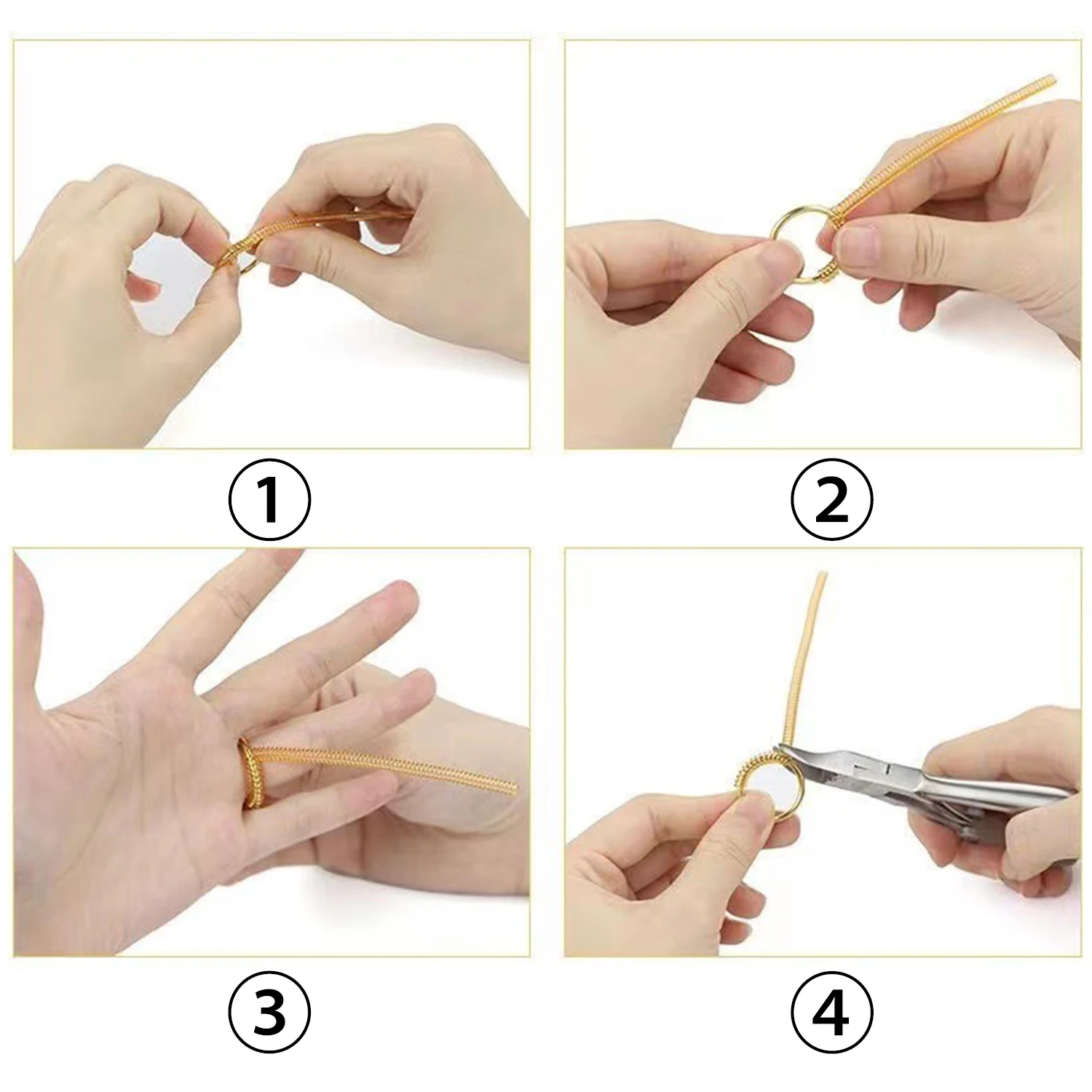 ①

②

③

④