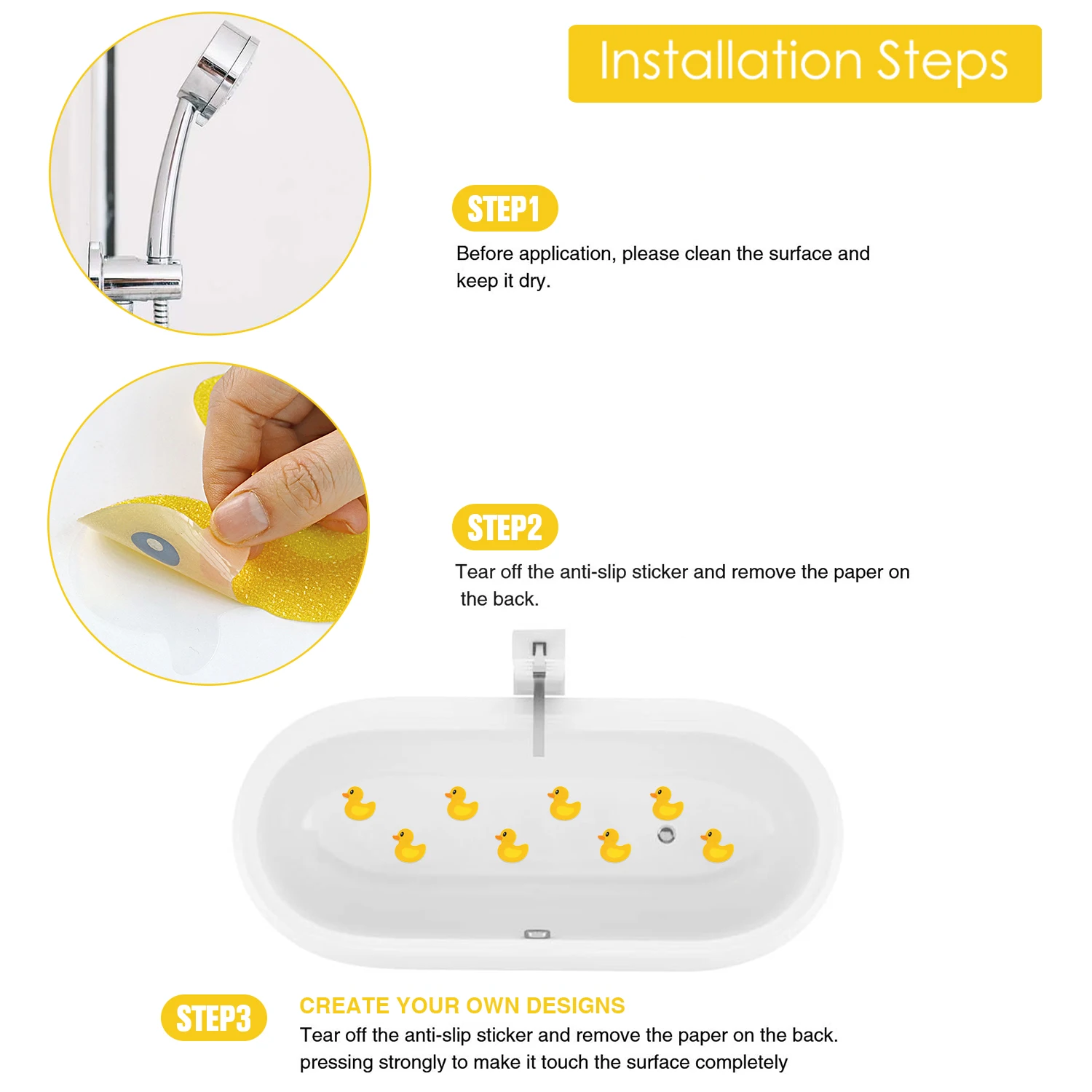 Installation Steps

STEP1

Before application, please clean the surface and keep it dry.

STEP2

Tear off the anti-slip sticker and remove the paper on the back.

STEP3

CREATE YOUR OWN DESIGNS

Tear off the anti-slip sticker and remove the paper on the back. pressing strongly to make it touch the surface completely