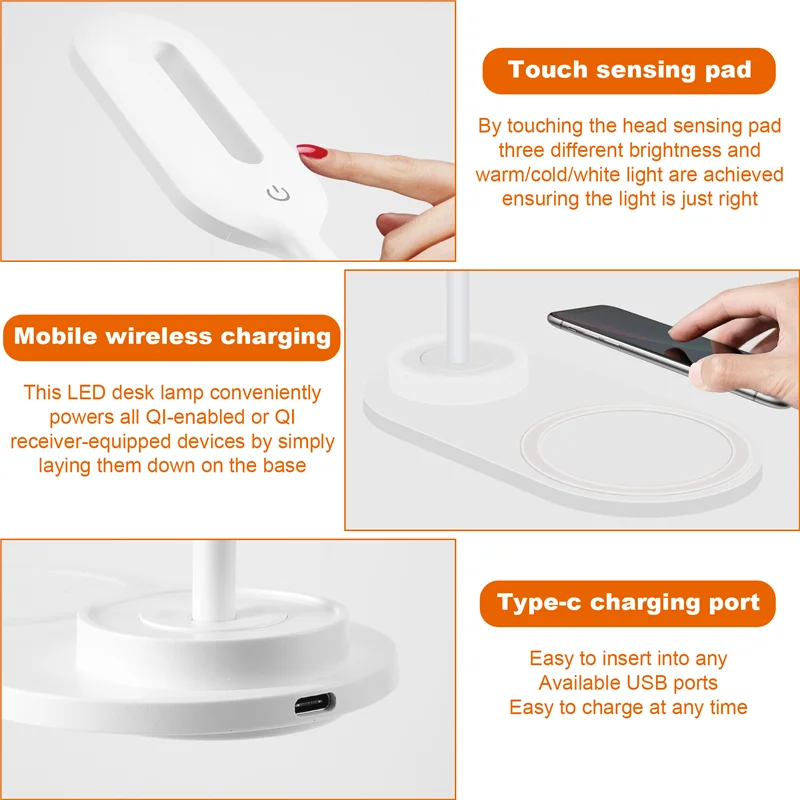 Touch sensing pad

By touching the head sensing pad three different brightness and warm/cold/white light are achieved ensuring the light is just right

Mobile wireless charging

This LED desk lamp conveniently powers all QI-enabled or QI receiver-equipped devices by simply laying them down on the base

Type-c charging port

Easy to insert into any Available USB ports Easy to charge at any time