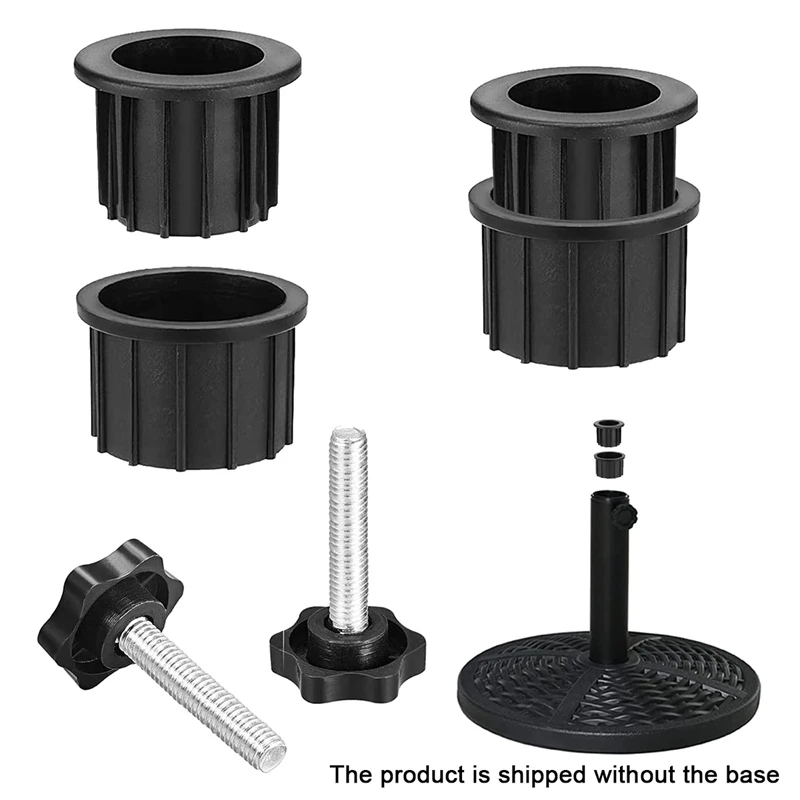 The product is shipped without the base