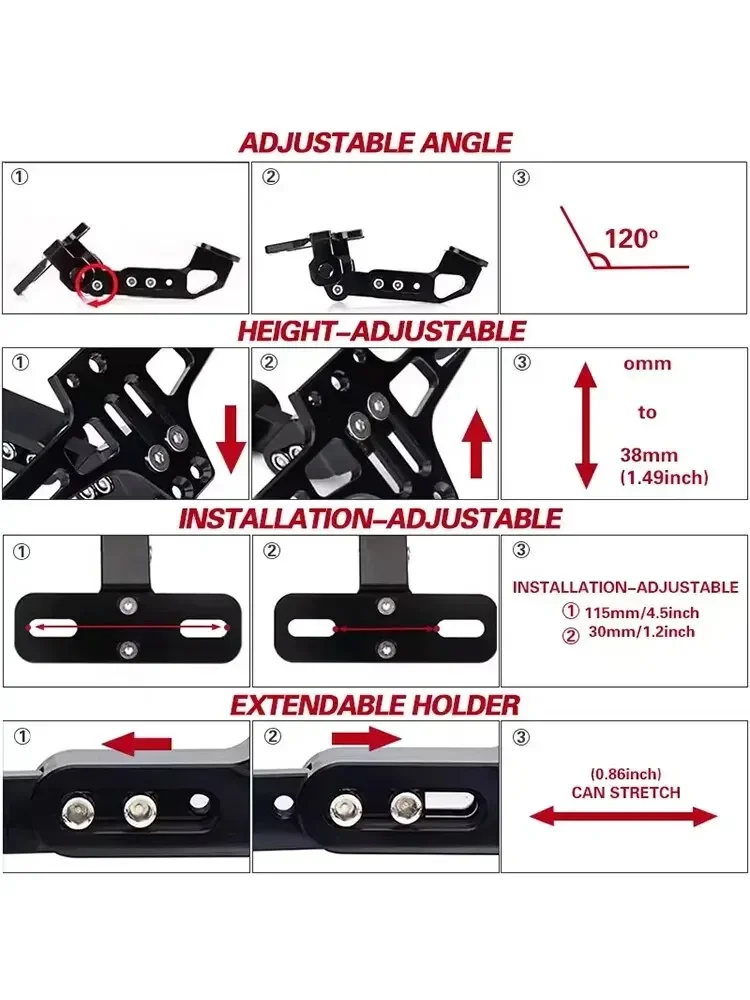 ADJUSTABLE ANGLE

①

②

③

120°

HEIGHT-ADJUSTABLE

①

②

③

omm

to

38mm
(1.49inch)

INSTALLATION-ADJUSTABLE

①

②

③

INSTALLATION-ADJUSTABLE
① 115mm/4.5inch
② 30mm/1.2inch

EXTENDABLE HOLDER

①

②

③

(0.86inch)
CAN STRETCH